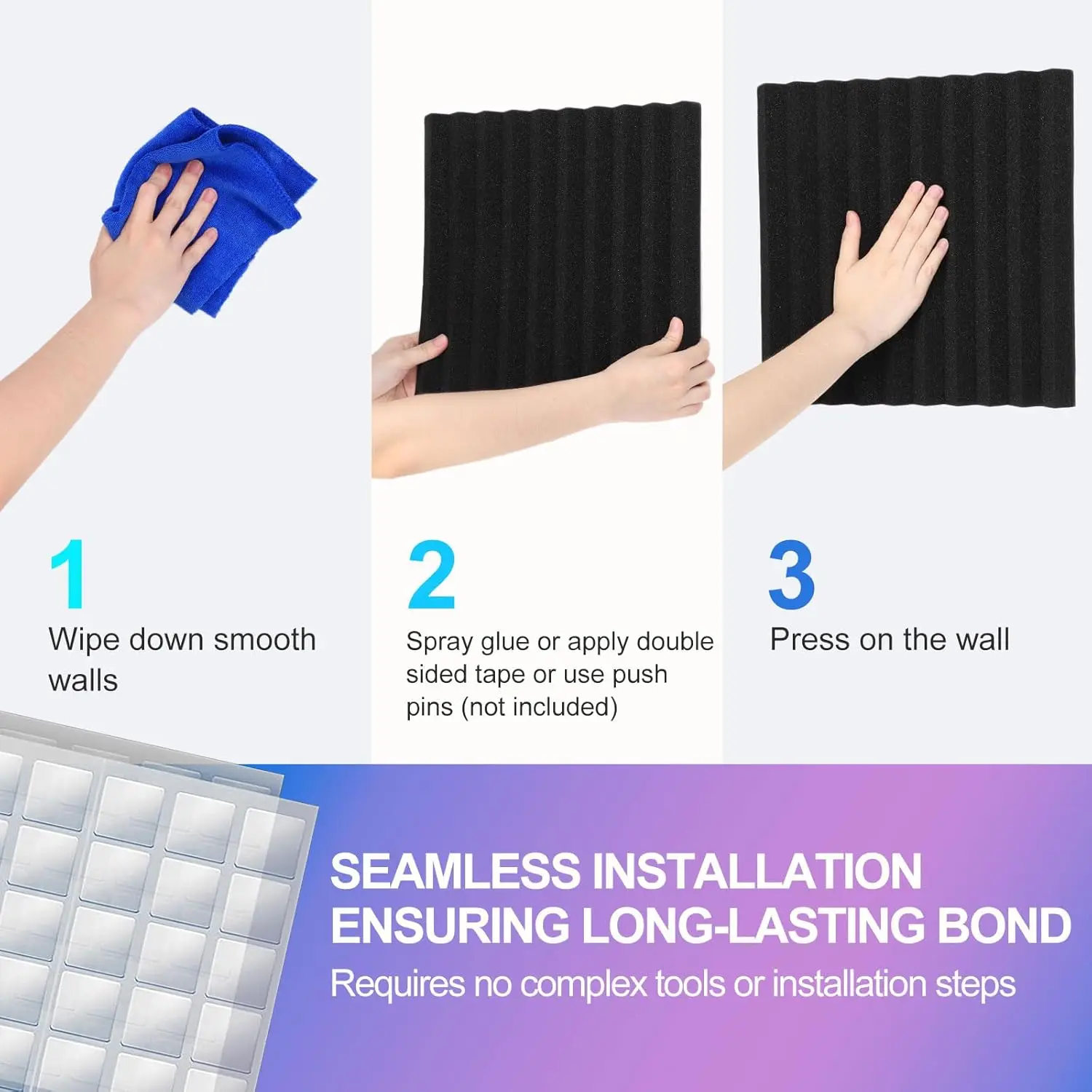 1
Wipe down smooth walls

2
Spray glue or apply double sided tape or use push pins (not included)

3
Press on the wall

SEAMLESS INSTALLATION ENSURING LONG-LASTING BOND

Requires no complex tools or installation steps