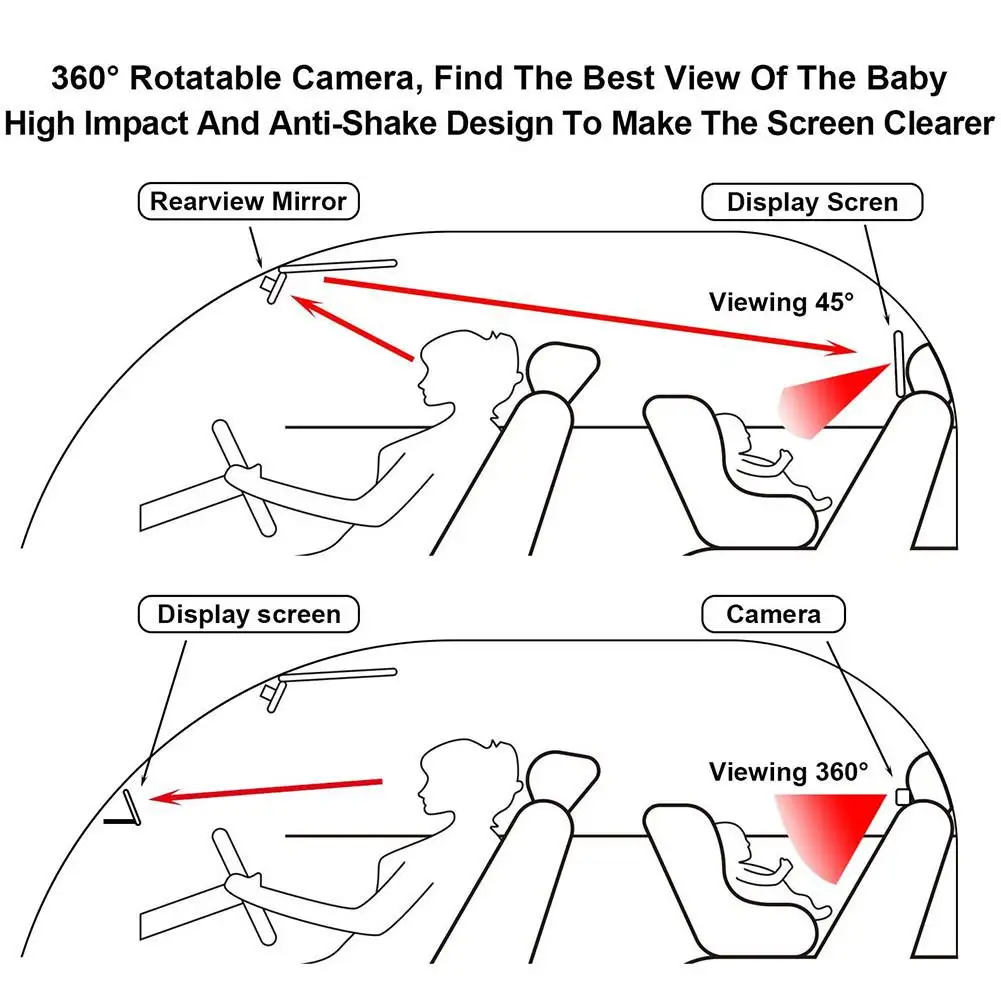 360° Rotatable Camera, Find The Best View Of The Baby
High Impact And Anti-Shake Design To Make The Screen Clearer

Rearview Mirror

Display Scren

Viewing 45°

Display screen

Camera

Viewing 360°