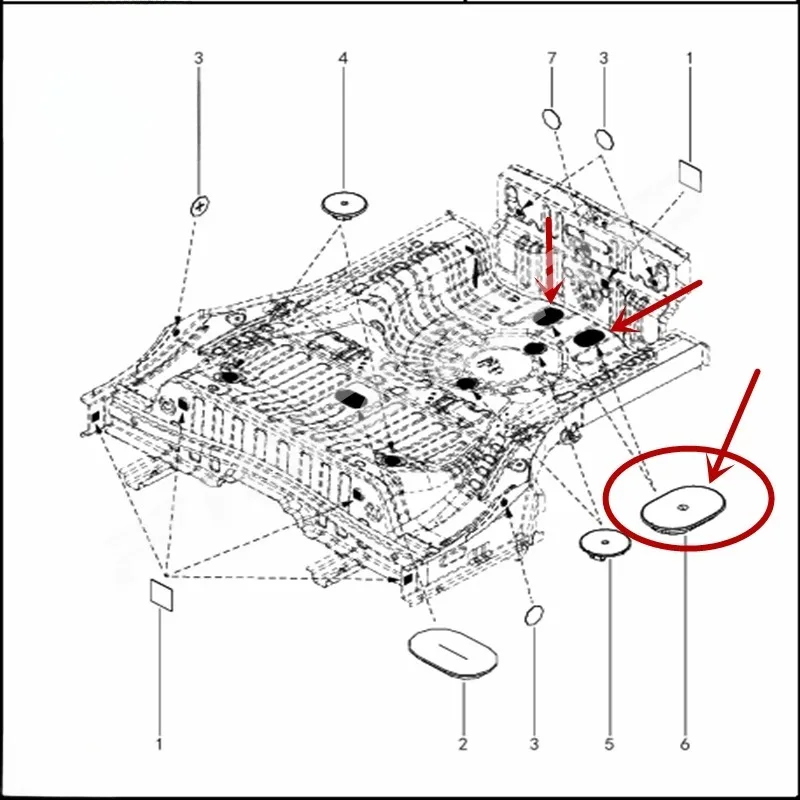 3
4
7
3
1
1
2
3
5
6