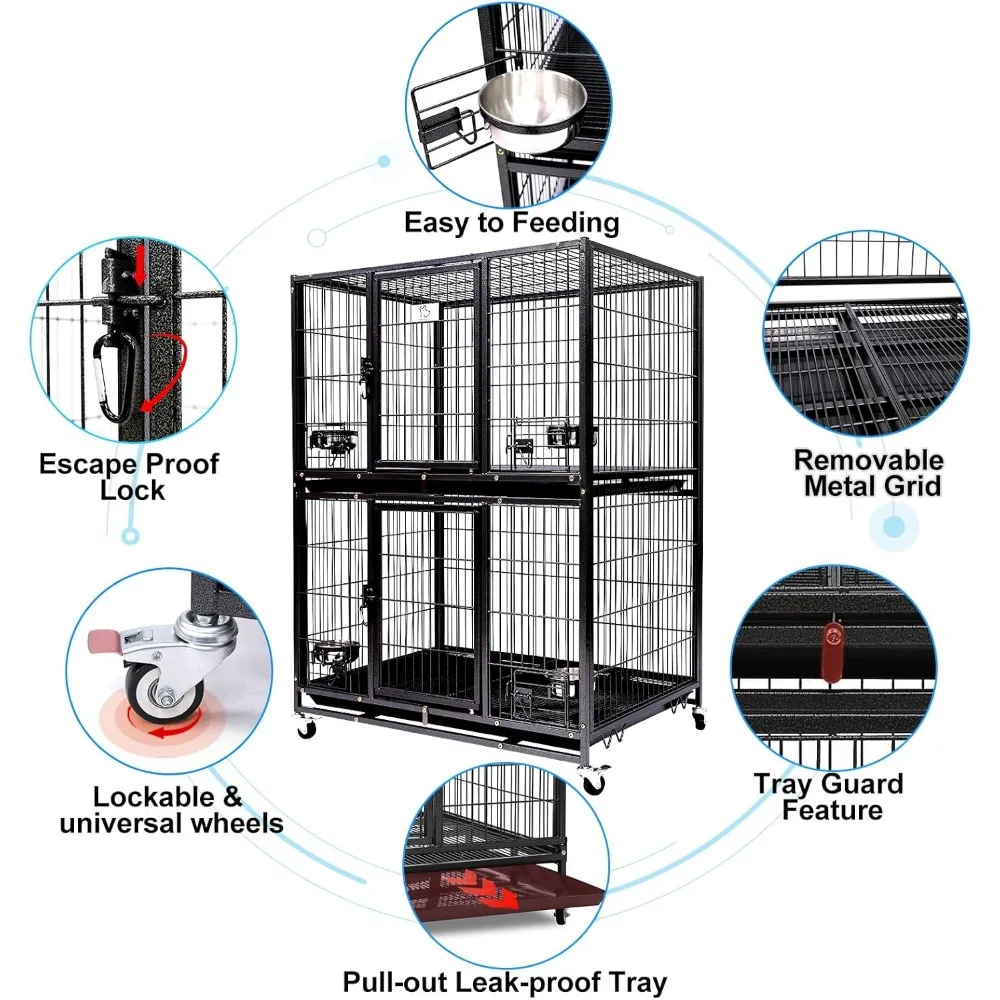 Easy to Feeding

Escape Proof Lock

Removable Metal Grid

Lockable & universal wheels

Tray Guard Feature

Pull-out Leak-proof Tray