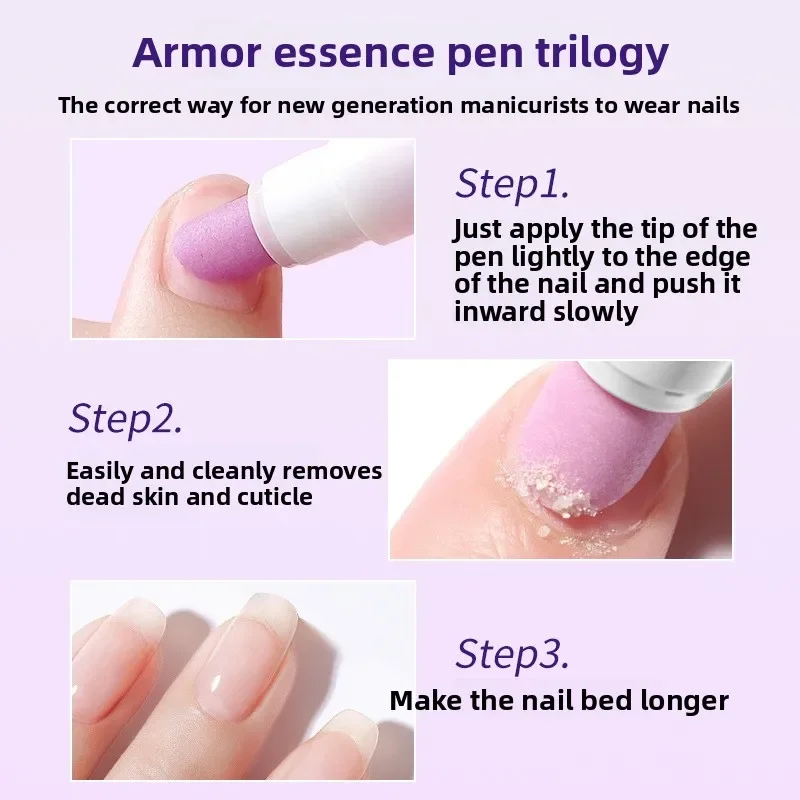 Armor essence pen trilogy

The correct way for new generation manicurists to wear nails

Step1.

Just apply the tip of the pen lightly to the edge of the nail and push it inward slowly

Step2.

Easily and cleanly removes dead skin and cuticle

Step3.

Make the nail bed longer