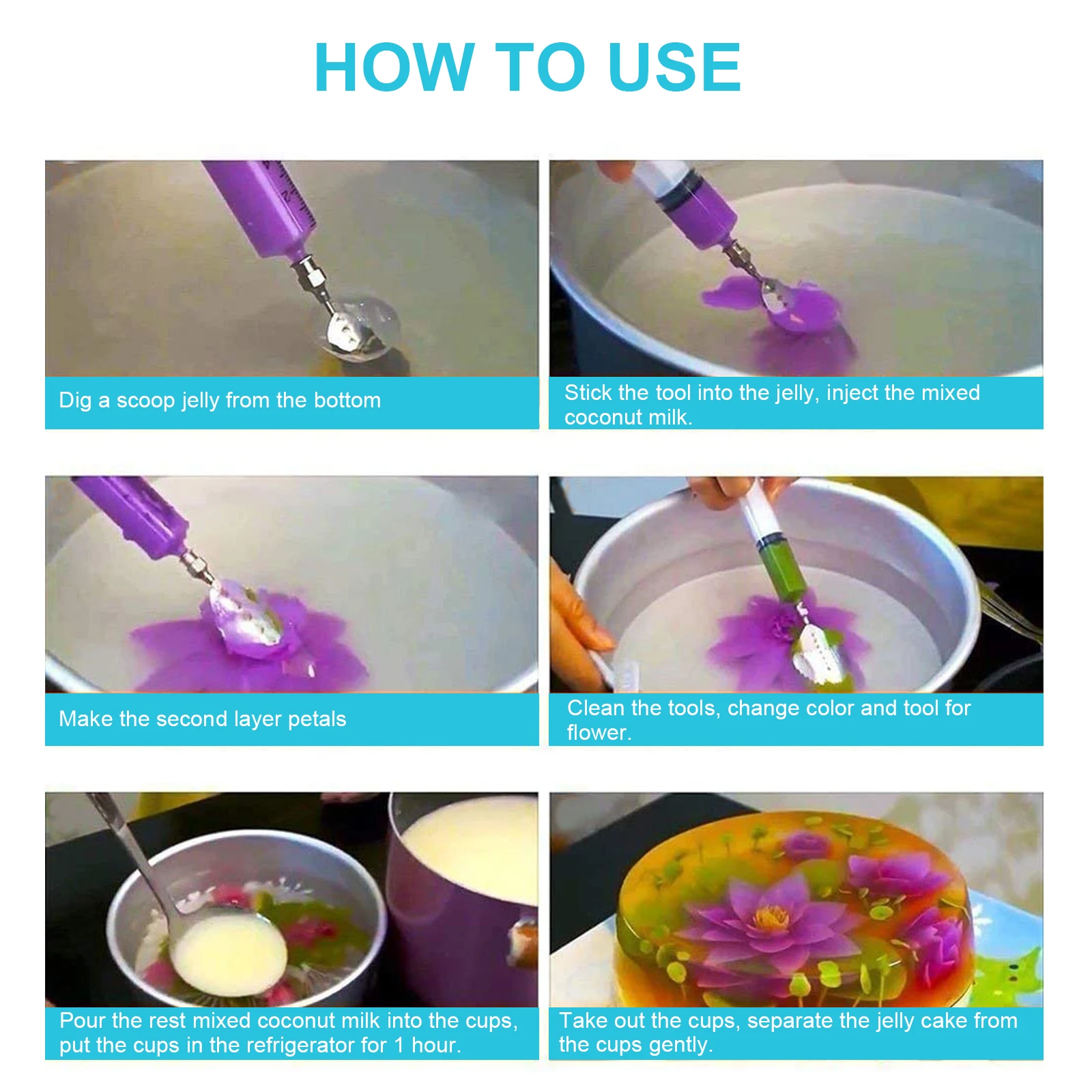 HOW TO USE

Dig a scoop jelly from the bottom

Stick the tool into the jelly, inject the mixed coconut milk.

Make the second layer petals

Clean the tools, change color and tool for flower.

Pour the rest mixed coconut milk into the cups, put the cups in the refrigerator for 1 hour.

Take out the cups, separate the jelly cake from the cups gently.