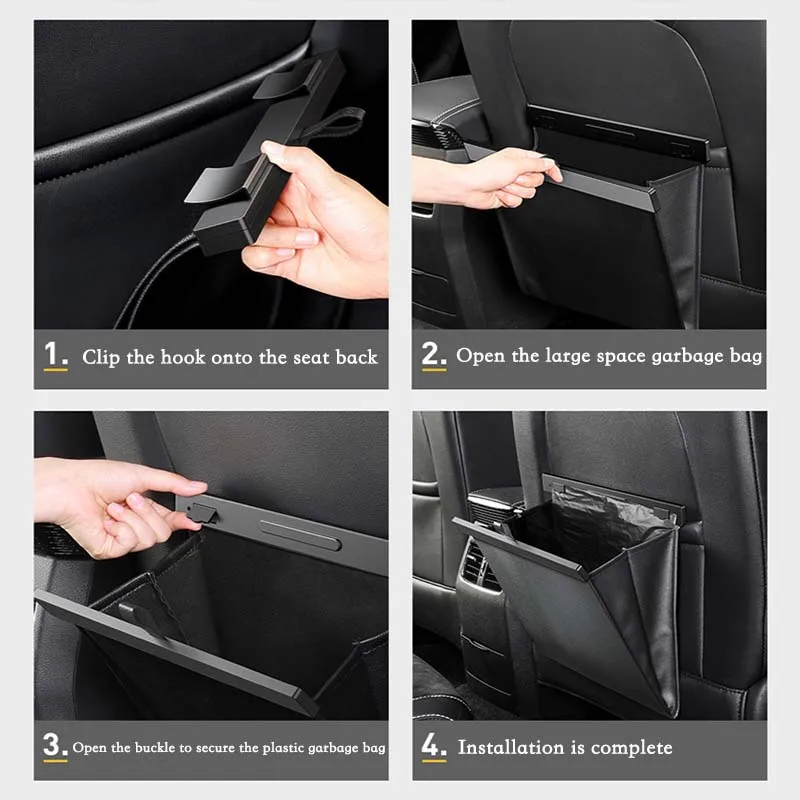 1. Clip the hook onto the seat back

2. Open the large space garbage bag

3. Open the buckle to secure the plastic garbage bag

4. Installation is complete