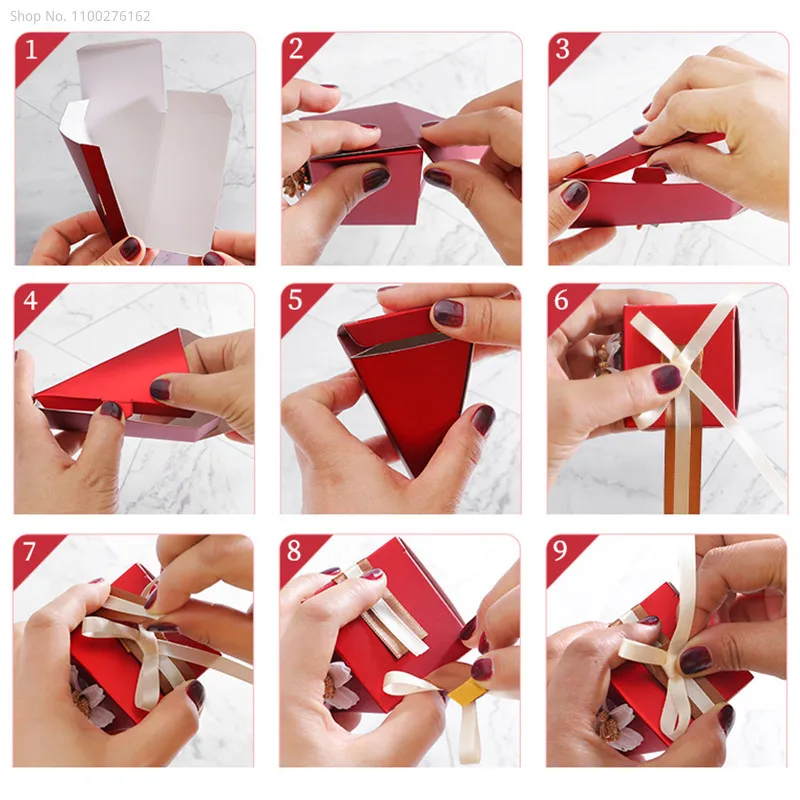 Shop No. 1100276162

1

2

3

4

5

6

7

8

9