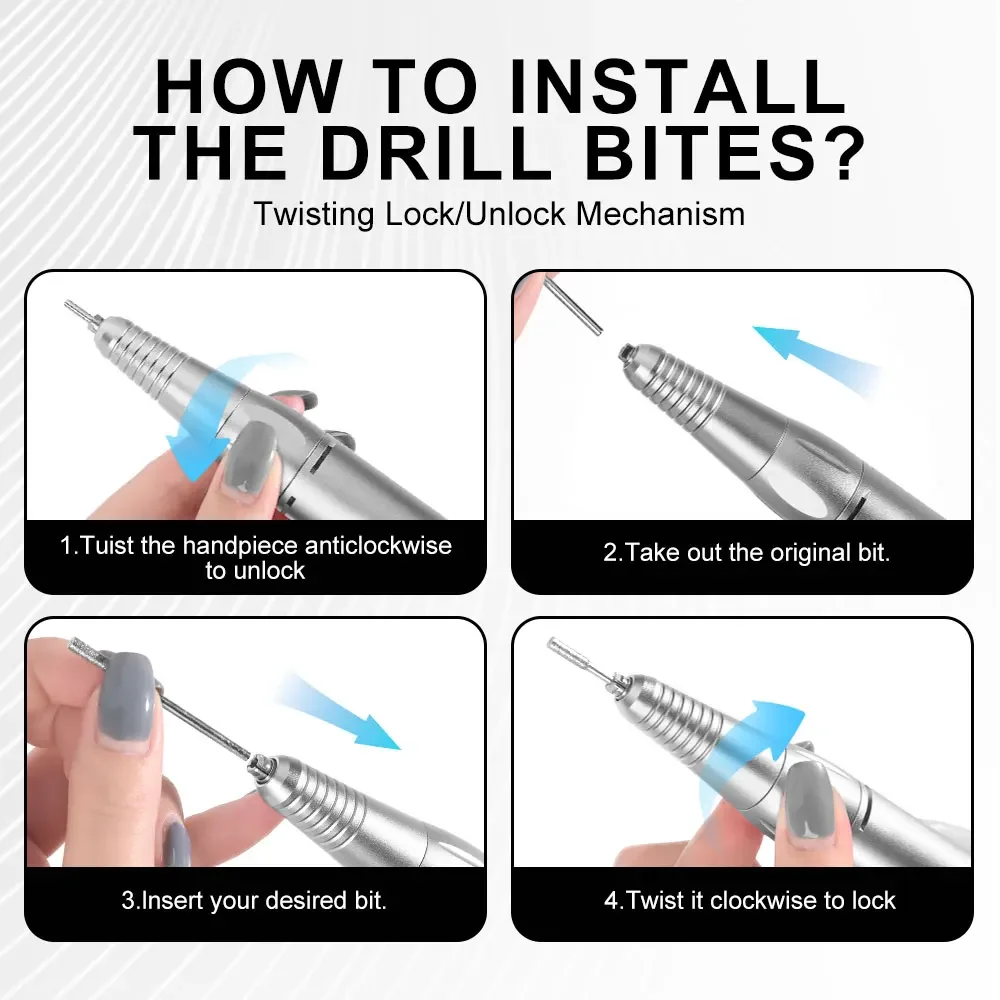 HOW TO INSTALL THE DRILL BITES?

Twisting Lock/Unlock Mechanism

1.Tuist the handpiece anticlockwise to unlock

2.Take out the original bit.

3.Insert your desired bit.

4.Twist it clockwise to lock