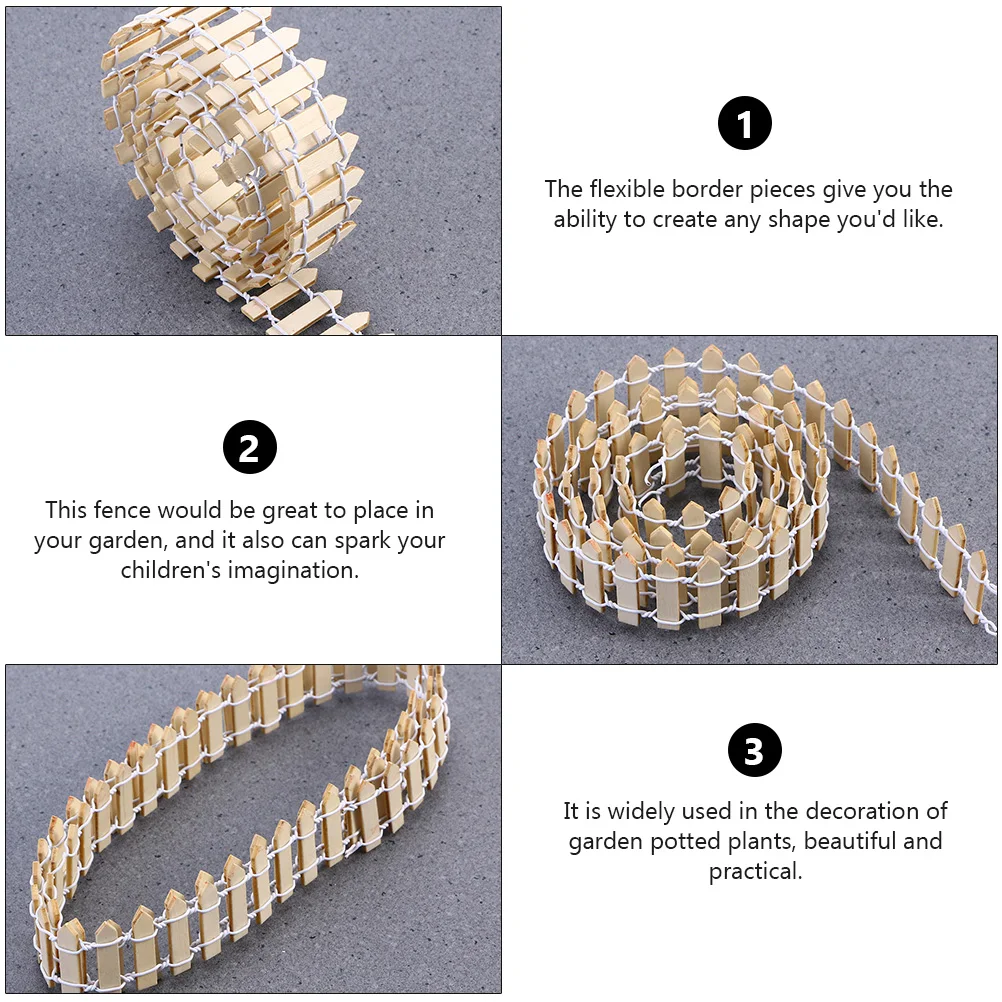 1

The flexible border pieces give you the ability to create any shape you'd like.

2

This fence would be great to place in your garden, and it also can spark your children's imagination.

3

It is widely used in the decoration of garden potted plants, beautiful and practical.