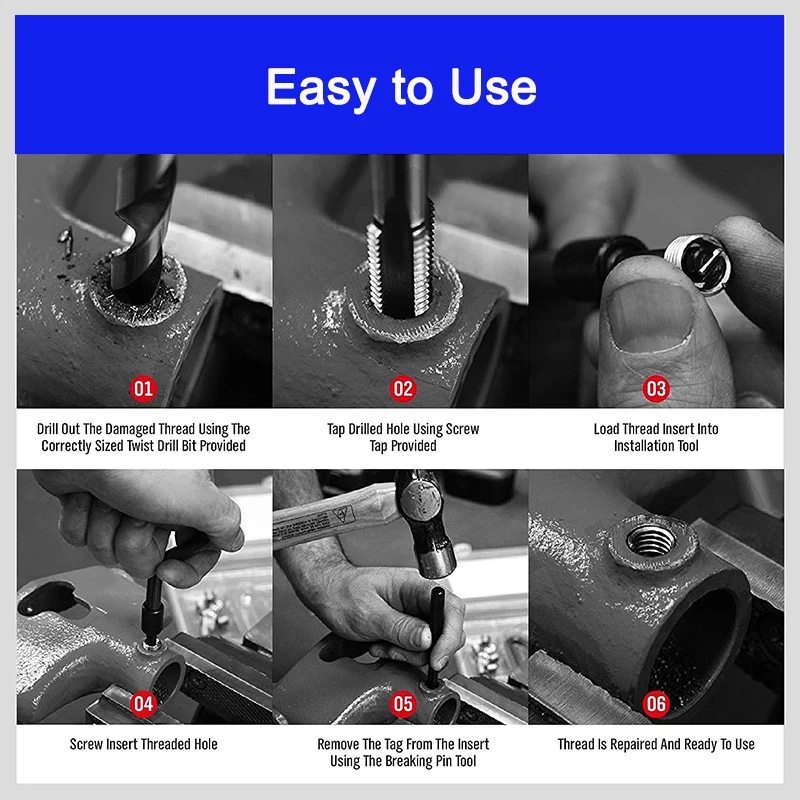 Easy to Use

01

Drill Out The Damaged Thread Using The Correctly Sized Twist Drill Bit Provided

02

Tap Drilled Hole Using Screw Tap Provided

03

Load Thread Insert Into Installation Tool

04

Screw Insert Threaded Hole

05

Remove The Tag From The Insert Using The Breaking Pin Tool

06

Thread Is Repaired And Ready To Use