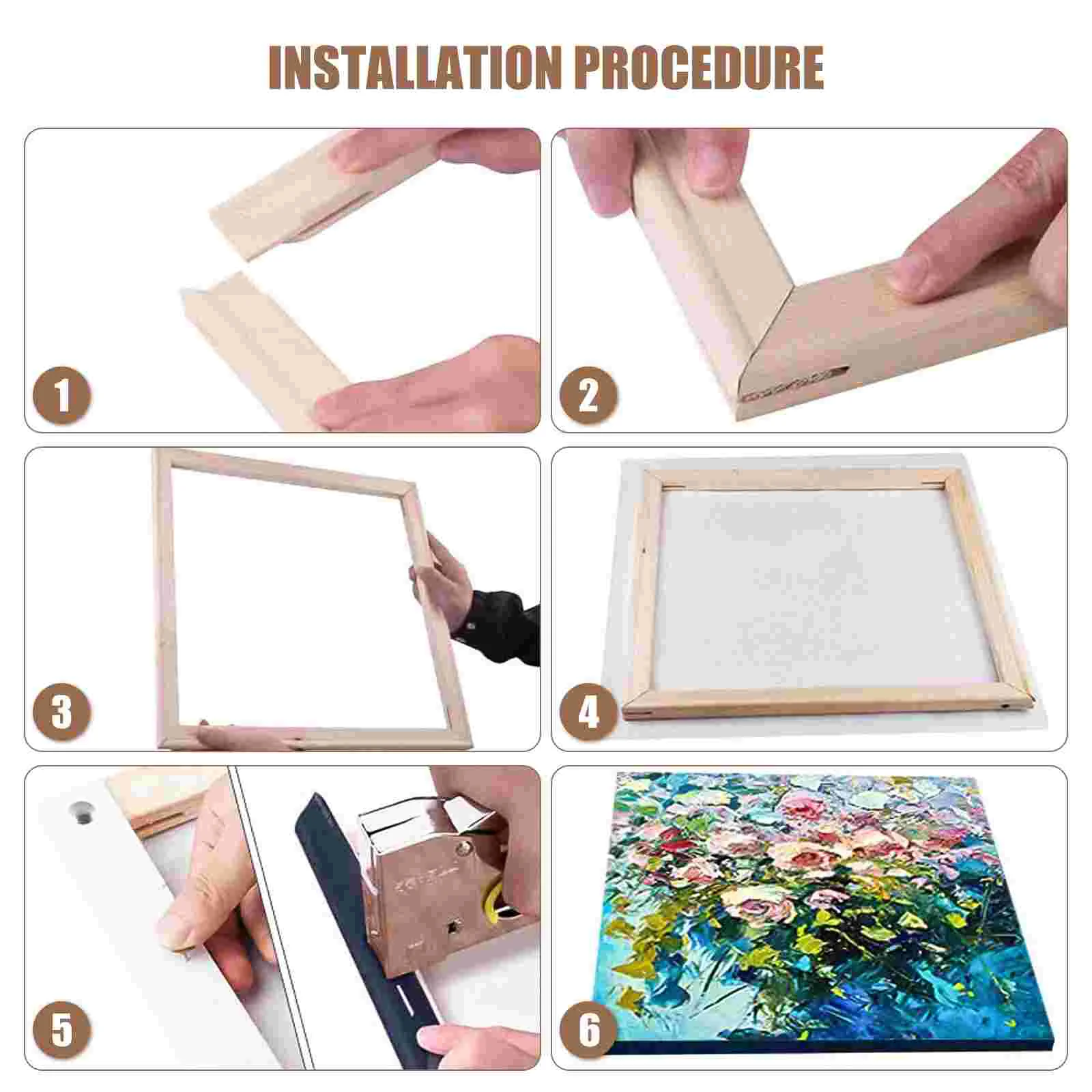 INSTALLATION PROCEDURE

1

2

3

4

5

6