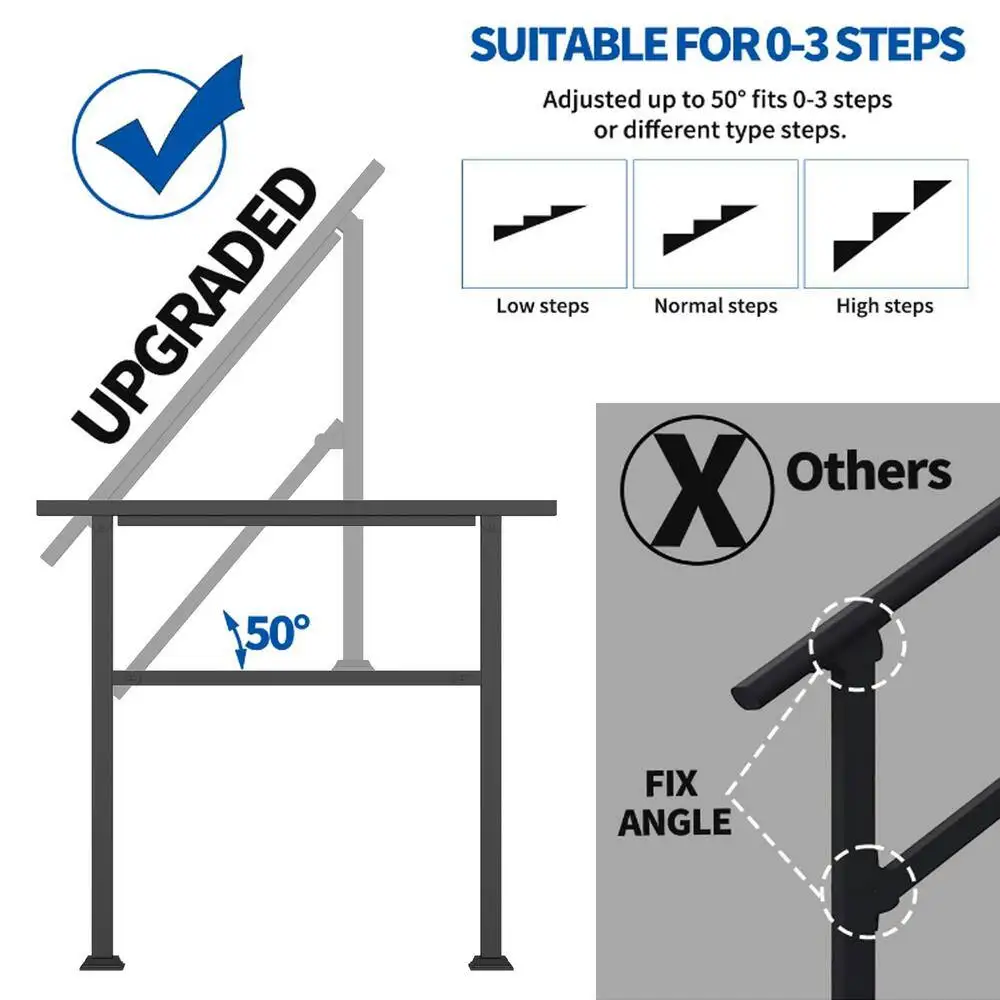 SUITABLE FOR 0-3 STEPS

Adjusted up to 50° fits 0-3 steps or different type steps.

Low steps

Normal steps

High steps

UPGRADED

50°

X Others

FIX ANGLE