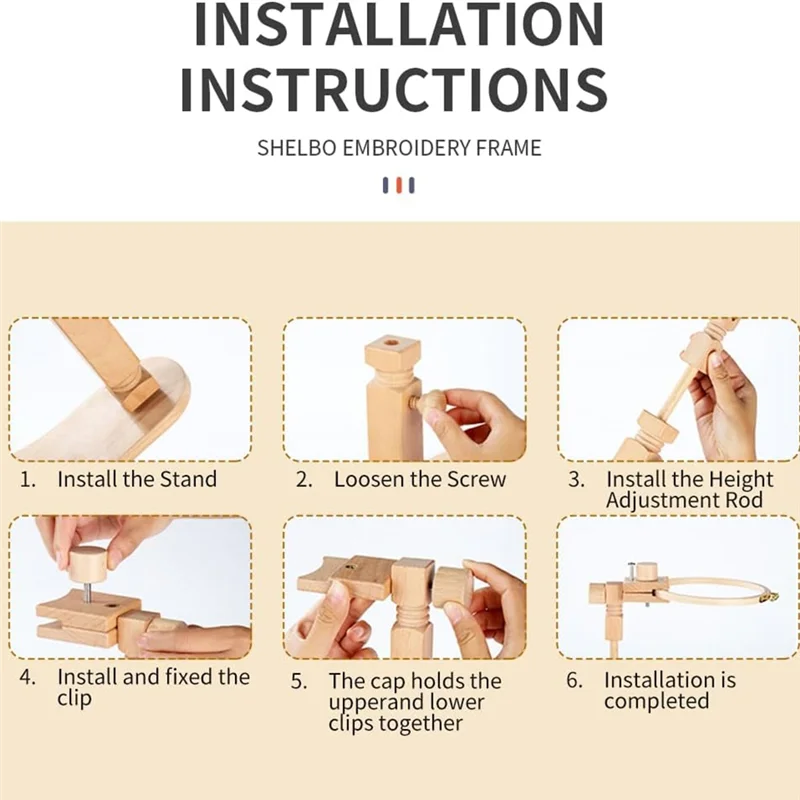 INSTALLATION INSTRUCTIONS

SHELBO EMBROIDERY FRAME

1. Install the Stand

2. Loosen the Screw

3. Install the Height Adjustment Rod

4. Install and fixed the clip

5. The cap holds the upperand lower clips together

6. Installation is completed