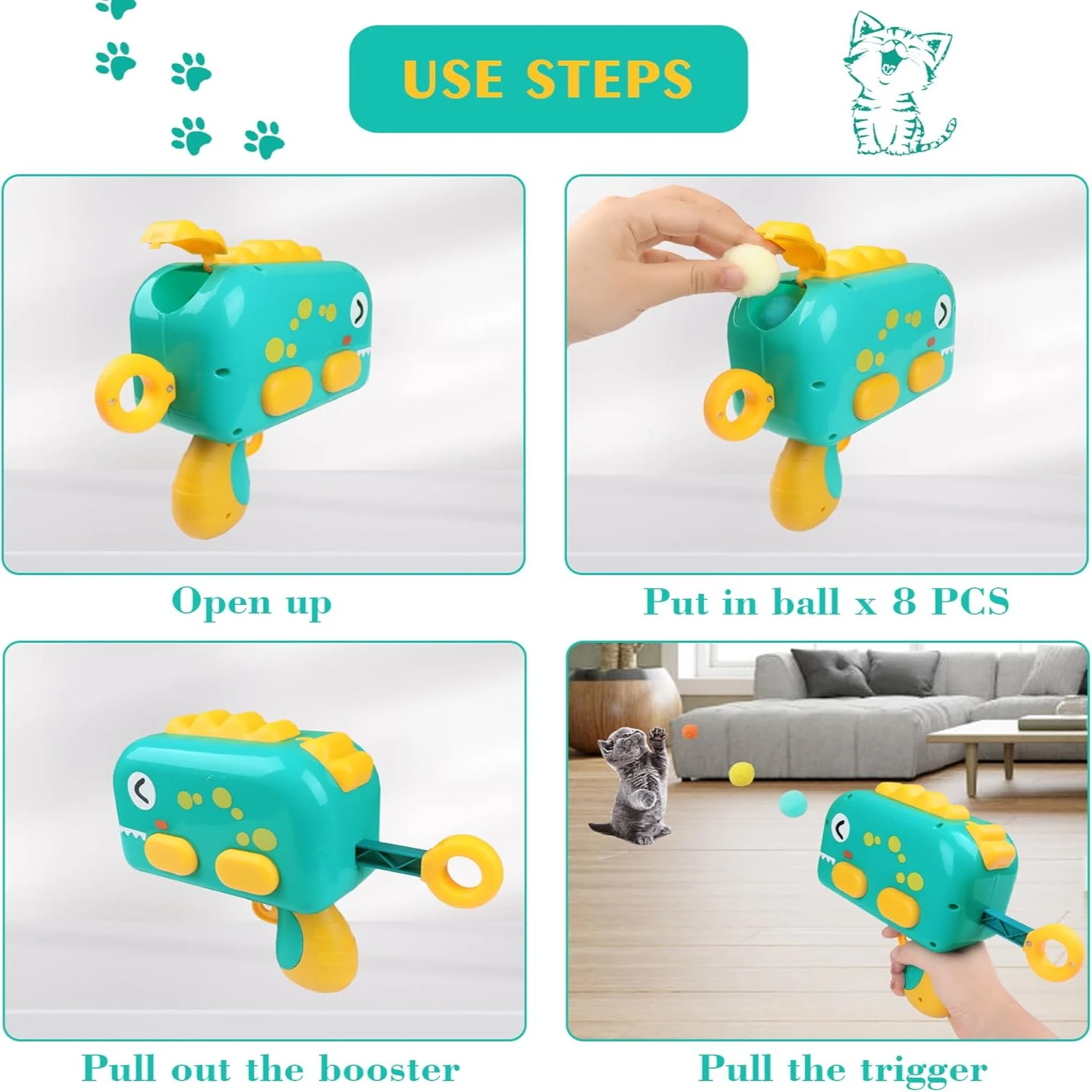 USE STEPS

Open up

Put in ball x 8 PCS

Pull out the booster

Pull the trigger