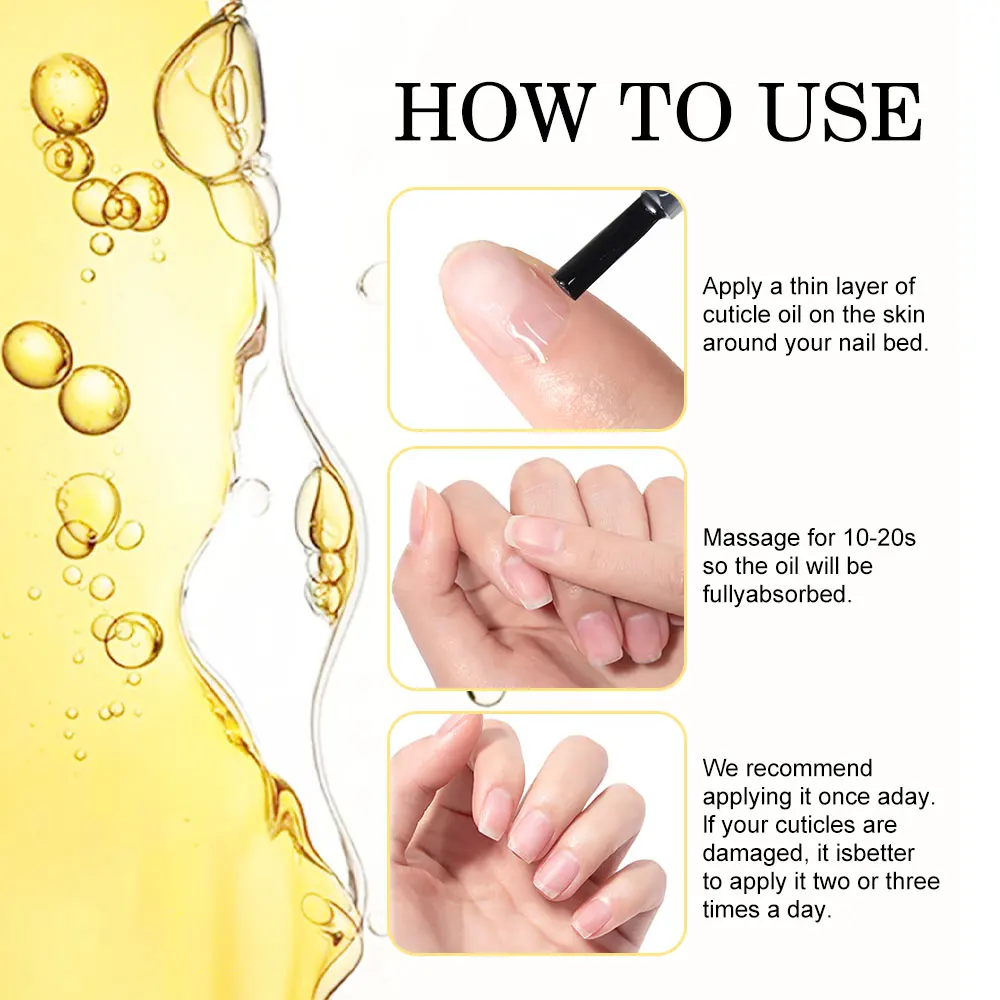 HOW TO USE

Apply a thin layer of cuticle oil on the skin around your nail bed.

Massage for 10-20s so the oil will be fullyabsorbed.

We recommend applying it once aday. If your cuticles are damaged, it isbetter to apply it two or three times a day.