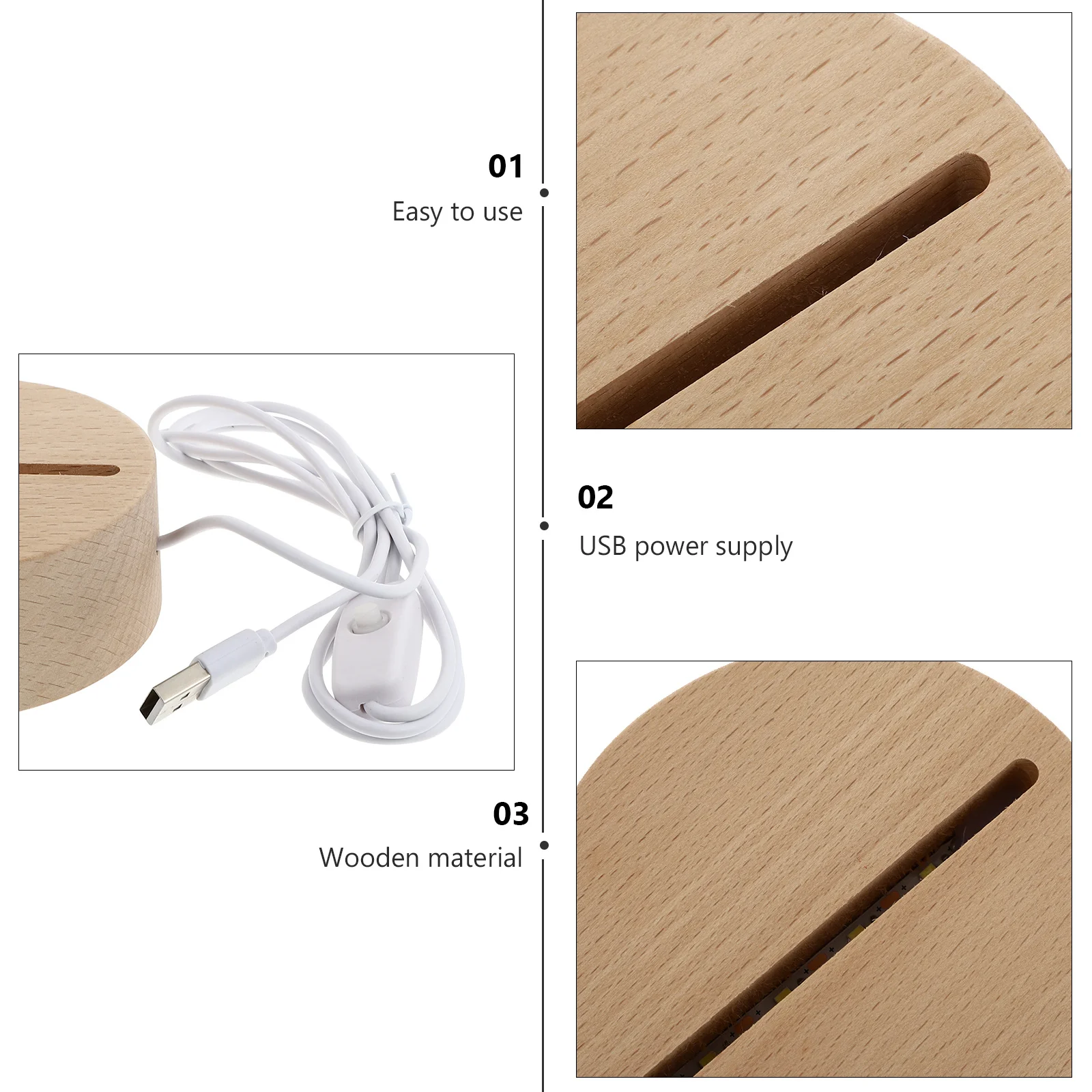 01
Easy to use

02
USB power supply

03
Wooden material