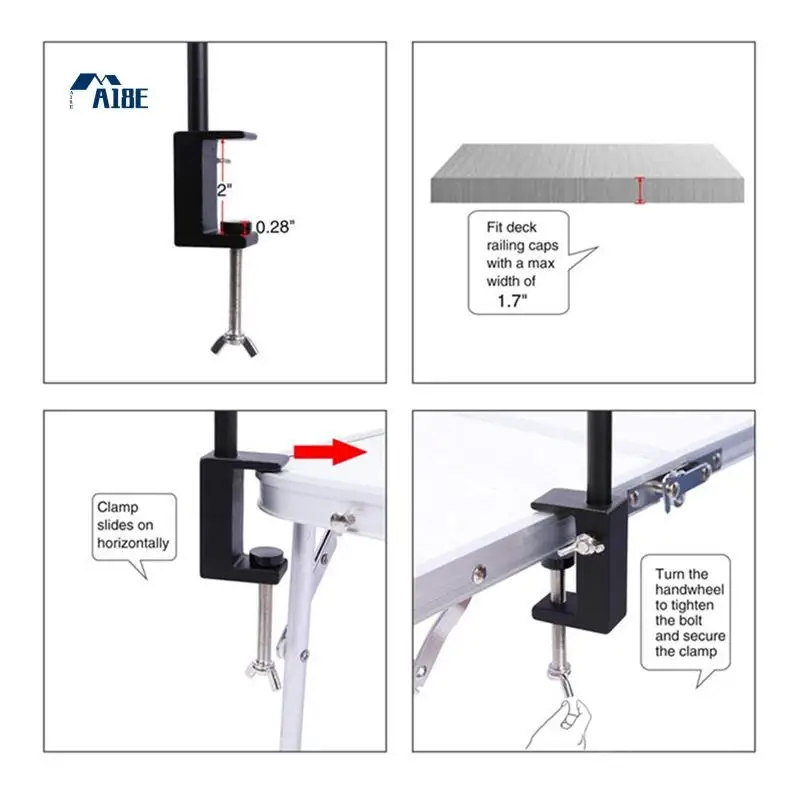 AIBE

2"

0.28"

Fit deck railing caps with a max width of 1.7"

Clamp slides on horizontally

Turn the handwheel to tighten the bolt and secure the clamp