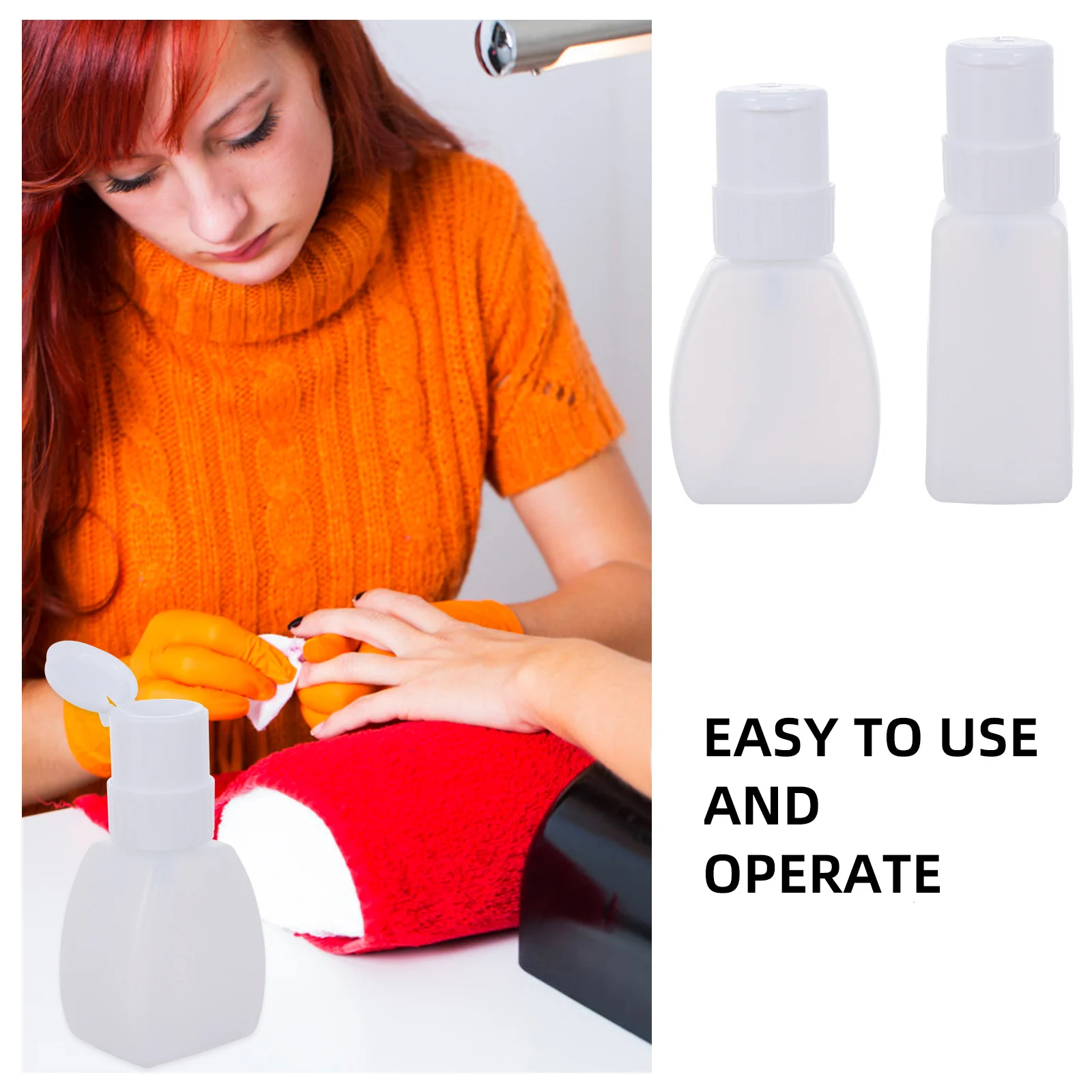 EASY TO USE
AND
OPERATE