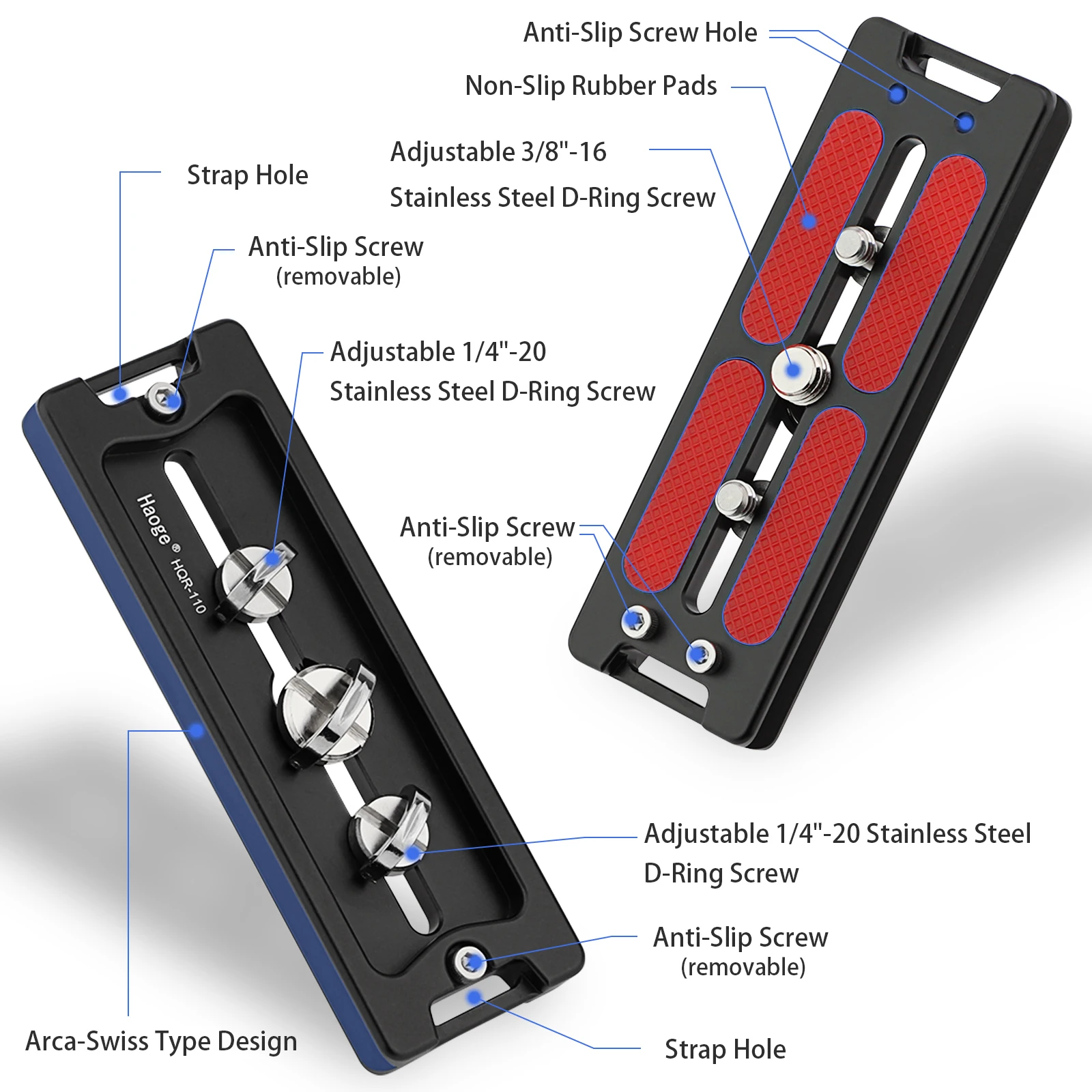 Anti-Slip Screw Hole

Non-Slip Rubber Pads

Adjustable 3/8"-16
Stainless Steel D-Ring Screw

Strap Hole

Anti-Slip Screw
(removable)

Adjustable 1/4"-20
Stainless Steel D-Ring Screw

Haoge® HQR-110

Anti-Slip Screw
(removable)

Adjustable 1/4"-20 Stainless Steel
D-Ring Screw

Anti-Slip Screw
(removable)

Arca-Swiss Type Design

Strap Hole