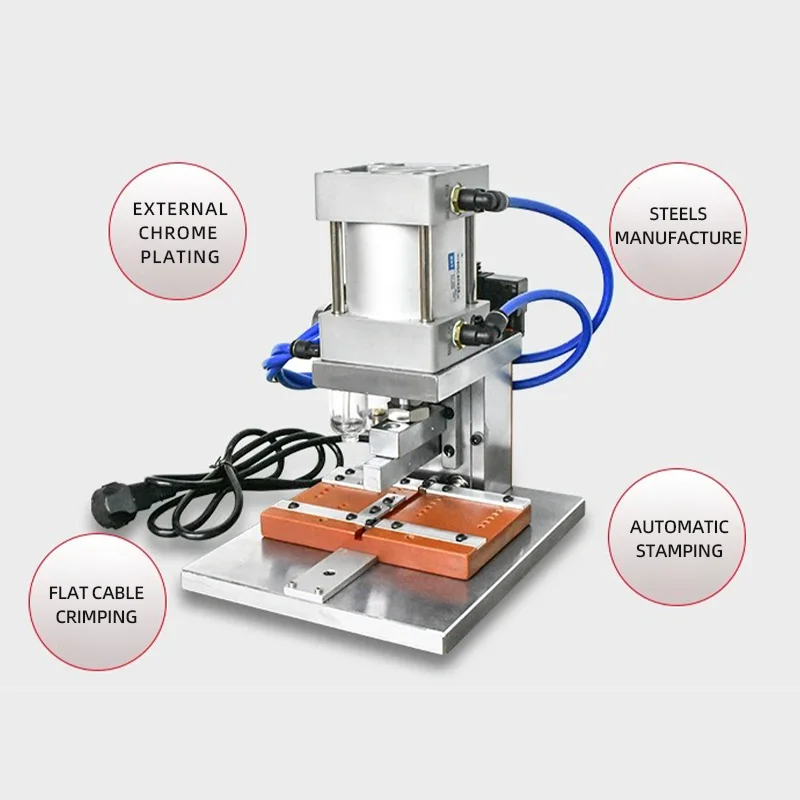 EXTERNAL CHROME PLATING

STEELS MANUFACTURE

AUTOMATIC STAMPING

FLAT CABLE CRIMPING