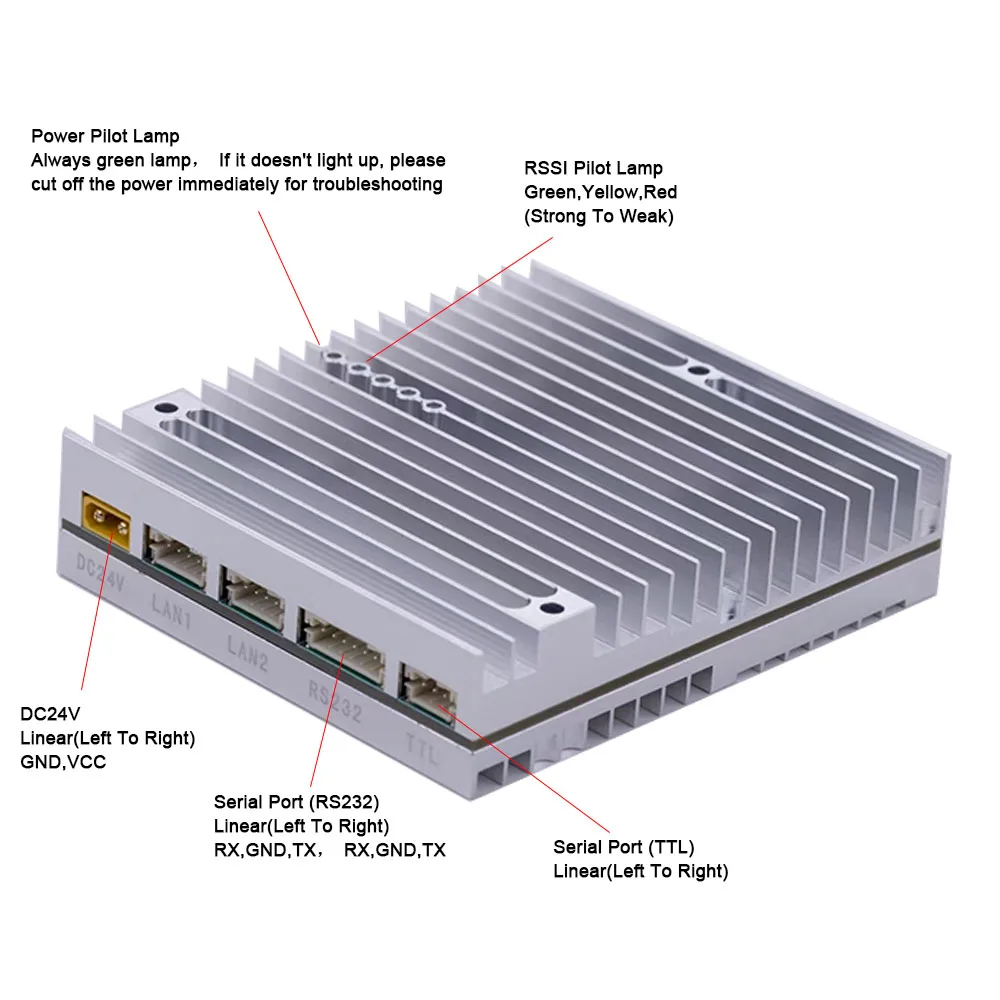 Power Pilot Lamp
Always green lamp， If it doesn't light up, please cut off the power immediately for troubleshooting

RSSI Pilot Lamp
Green,Yellow,Red
(Strong To Weak)

DC24V

LAN1

LAN2

RS232

TTL

DC24V
Linear(Left To Right)
GND,VCC

Serial Port (RS232)
Linear(Left To Right)
RX,GND,TX， RX,GND,TX

Serial Port (TTL)
Linear(Left To Right)