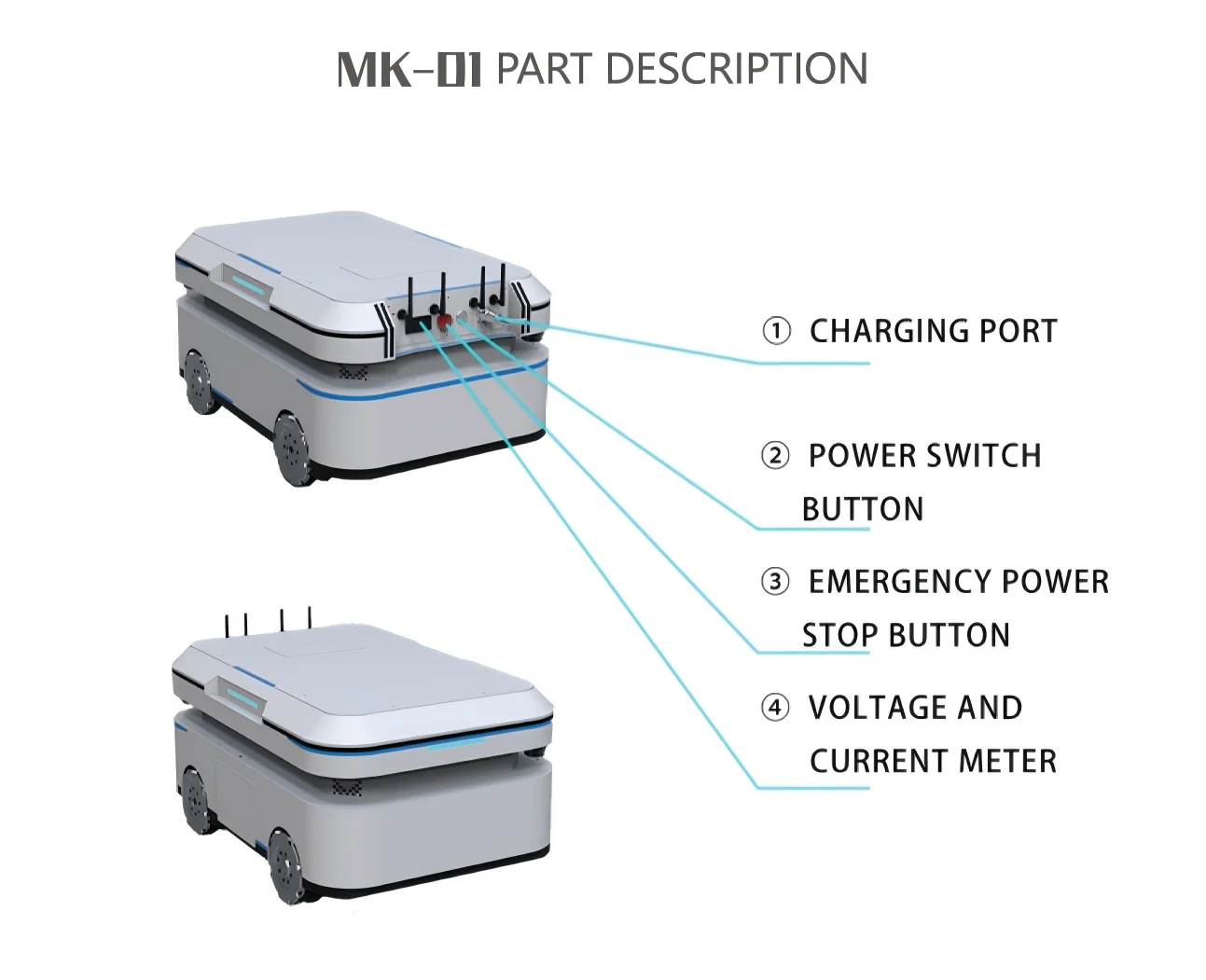 MK-01 PART DESCRIPTION

① CHARGING PORT

② POWER SWITCH BUTTON

③ EMERGENCY POWER STOP BUTTON

④ VOLTAGE AND CURRENT METER