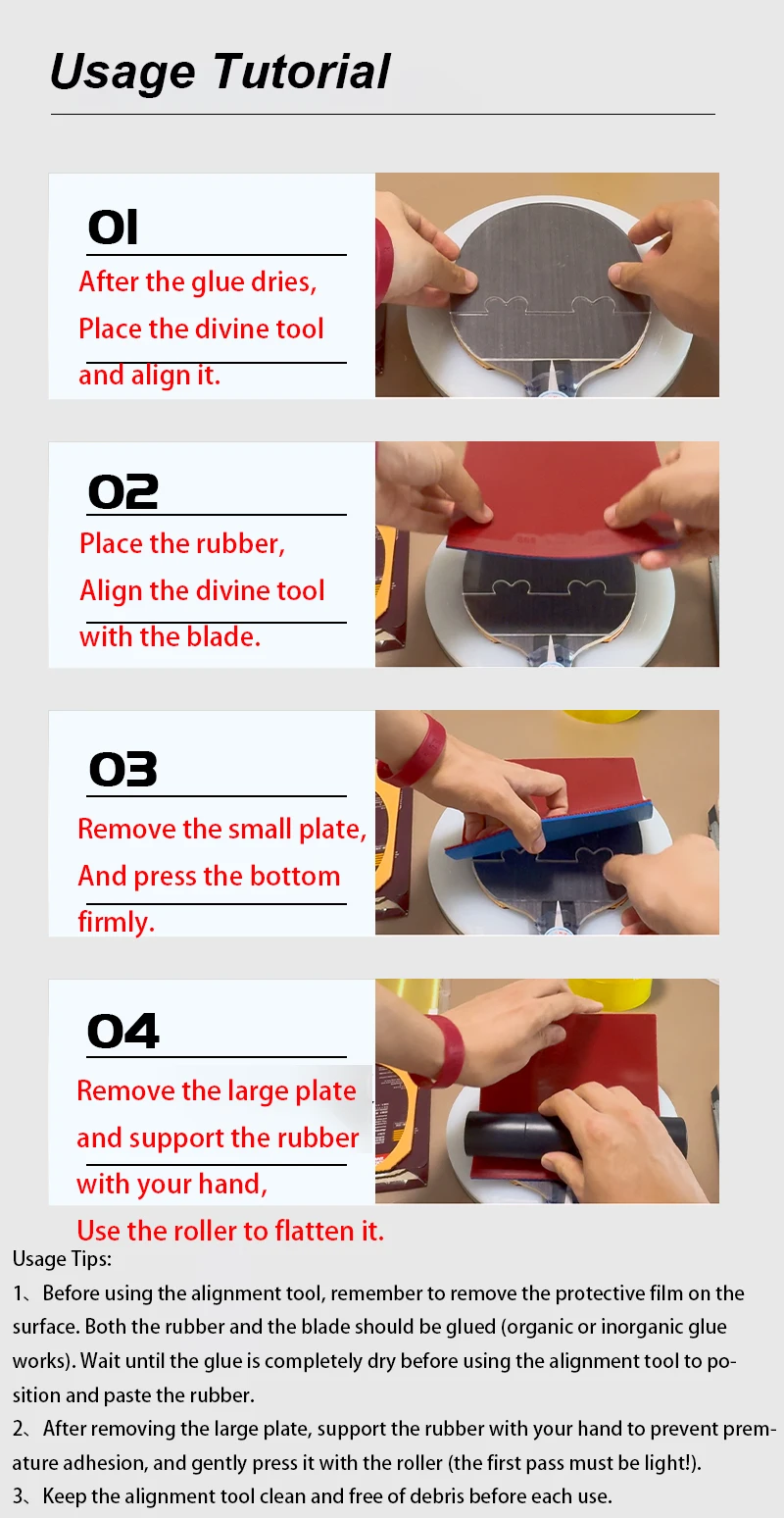 Usage Tutorial

01

After the glue dries,
Place the divine tool
and align it.

02

Place the rubber,
Align the divine tool
with the blade.

03

Remove the small plate,
And press the bottom
firmly.

04

Remove the large plate
and support the rubber
with your hand,
Use the roller to flatten it.

Usage Tips:

1、Before using the alignment tool, remember to remove the protective film on the surface. Both the rubber and the blade should be glued (organic or inorganic glue works). Wait until the glue is completely dry before using the alignment tool to position and paste the rubber.

2、After removing the large plate, support the rubber with your hand to prevent premature adhesion, and gently press it with the roller (the first pass must be light!).

3、Keep the alignment tool clean and free of debris before each use.