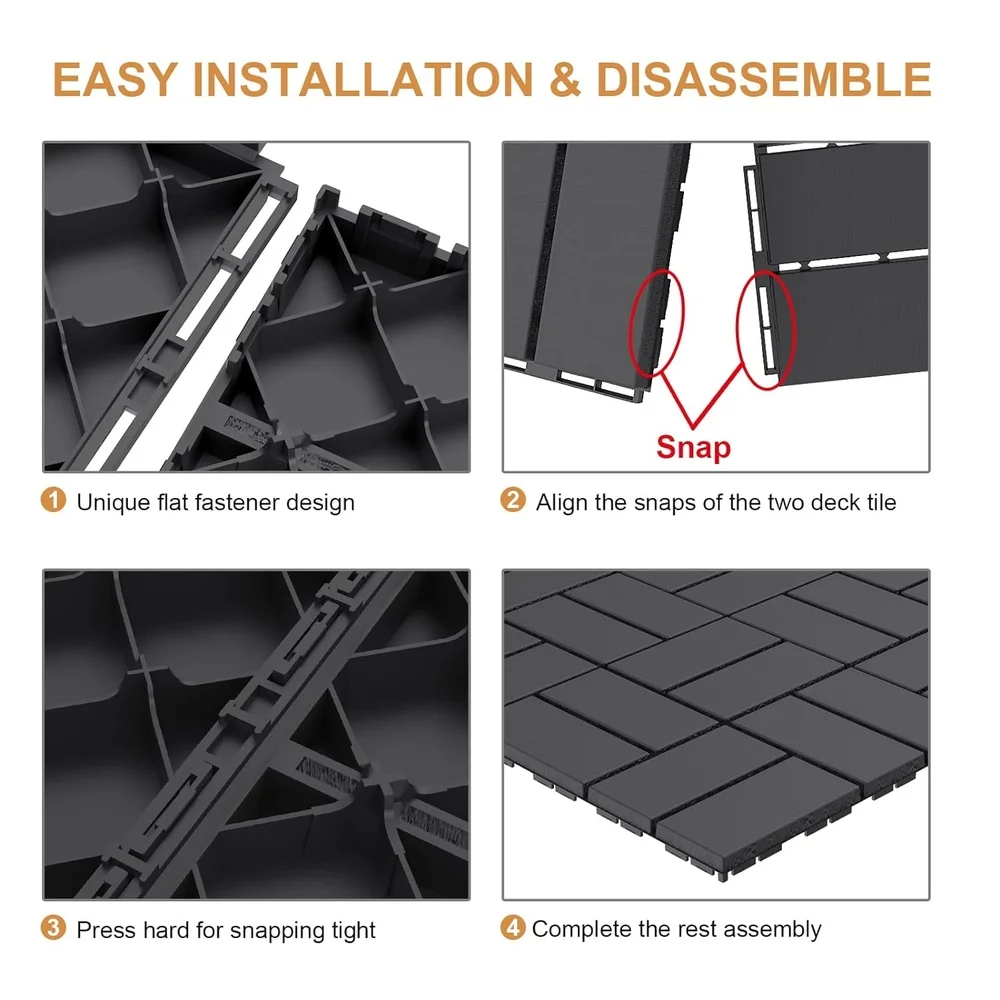 EASY INSTALLATION & DISASSEMBLE

Snap

1 Unique flat fastener design

2 Align the snaps of the two deck tile

3 Press hard for snapping tight

4 Complete the rest assembly