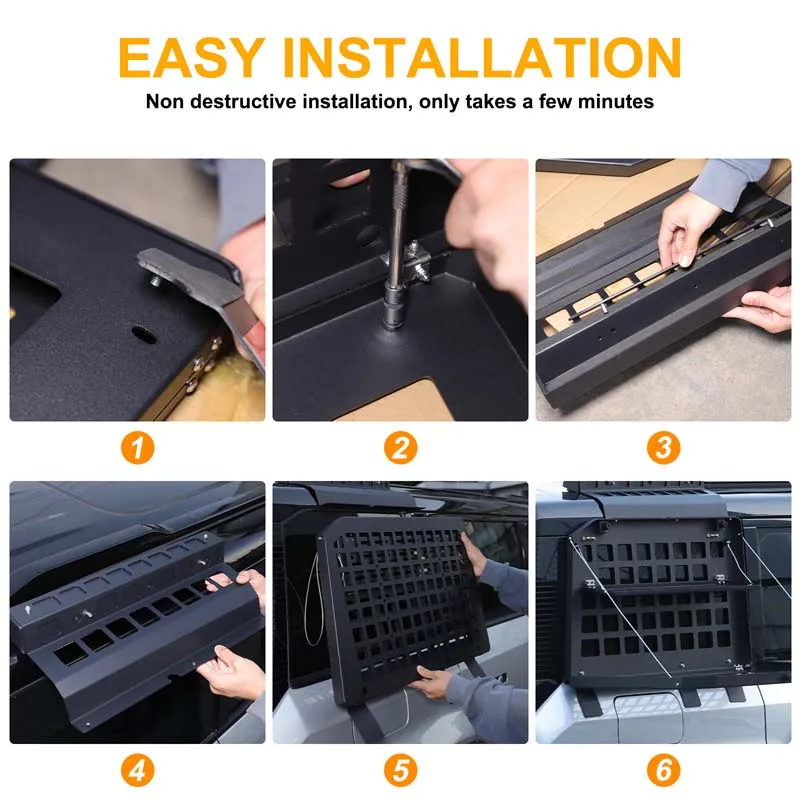 EASY INSTALLATION
Non destructive installation, only takes a few minutes

1

2

3

4

5

6