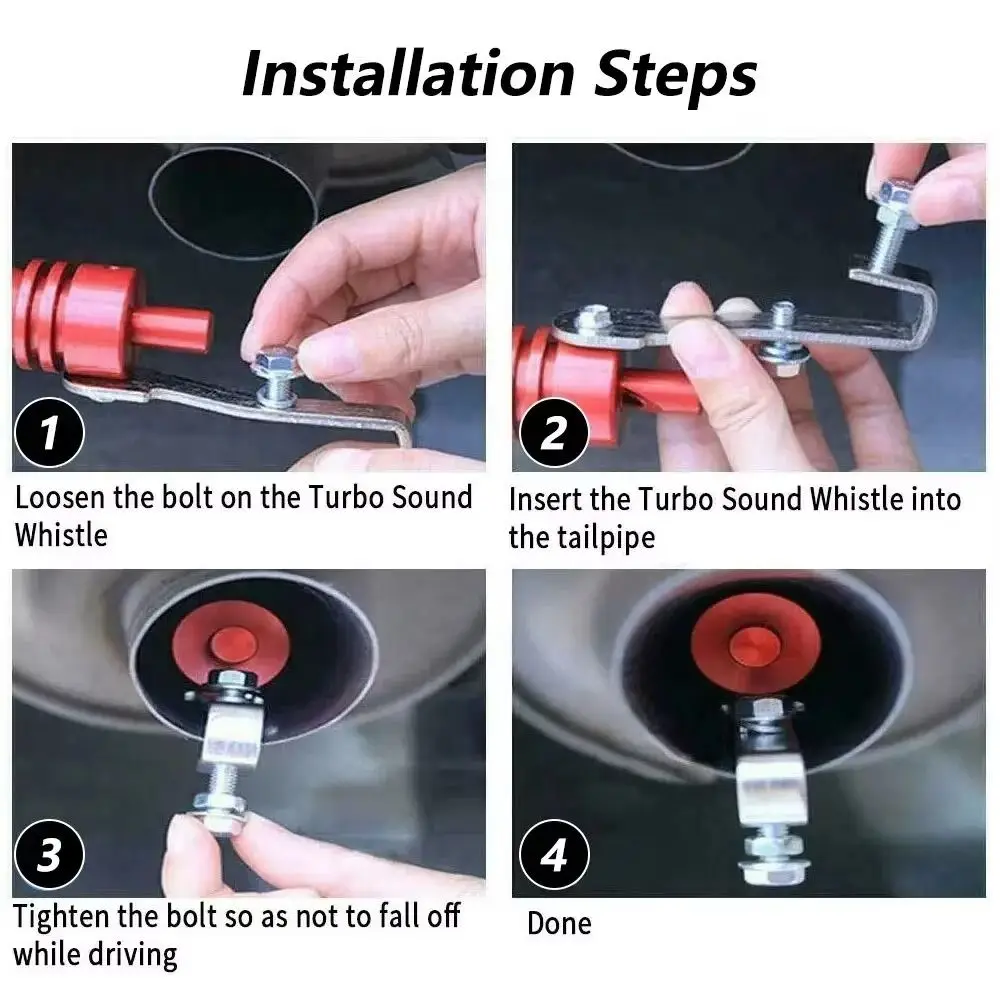 Installation Steps

1
Loosen the bolt on the Turbo Sound Whistle

2
Insert the Turbo Sound Whistle into the tailpipe

3
Tighten the bolt so as not to fall off while driving

4
Done