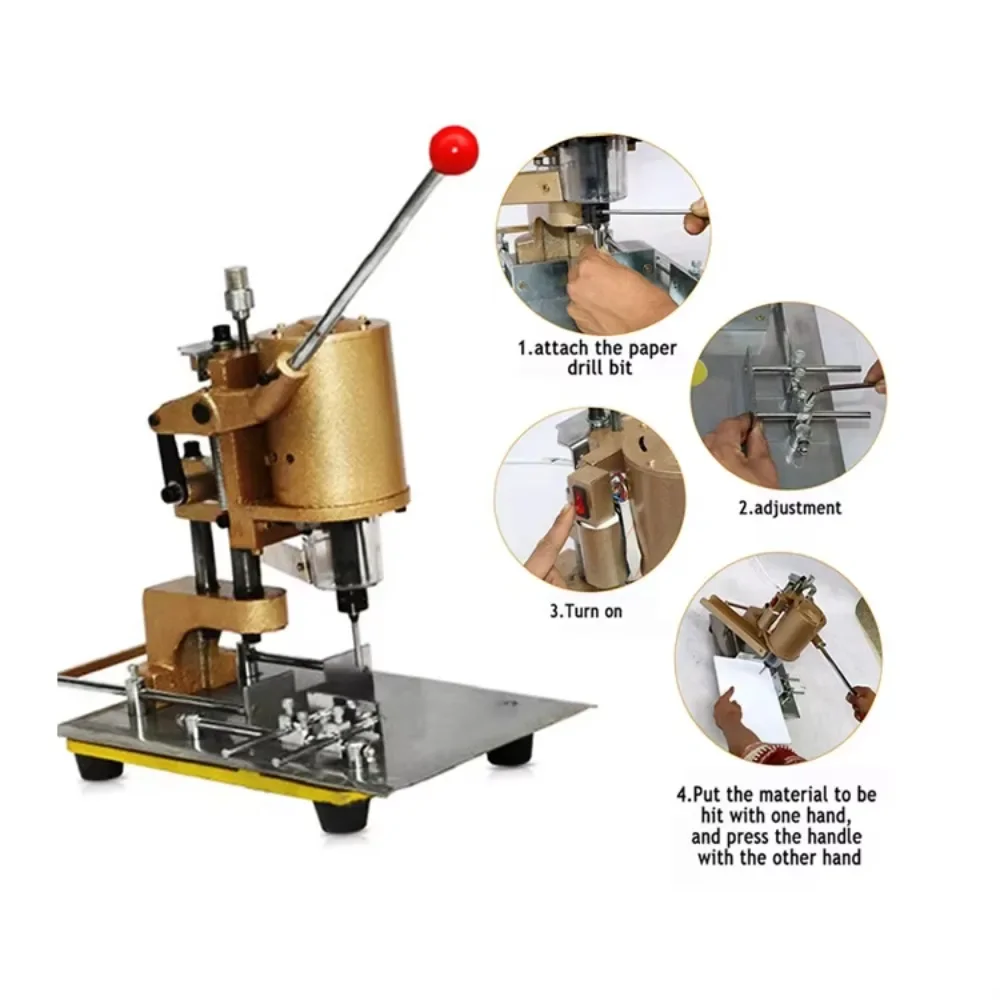 1.attach the paper drill bit

2.adjustment

3.Turn on

4.Put the material to be hit with one hand, and press the handle with the other hand