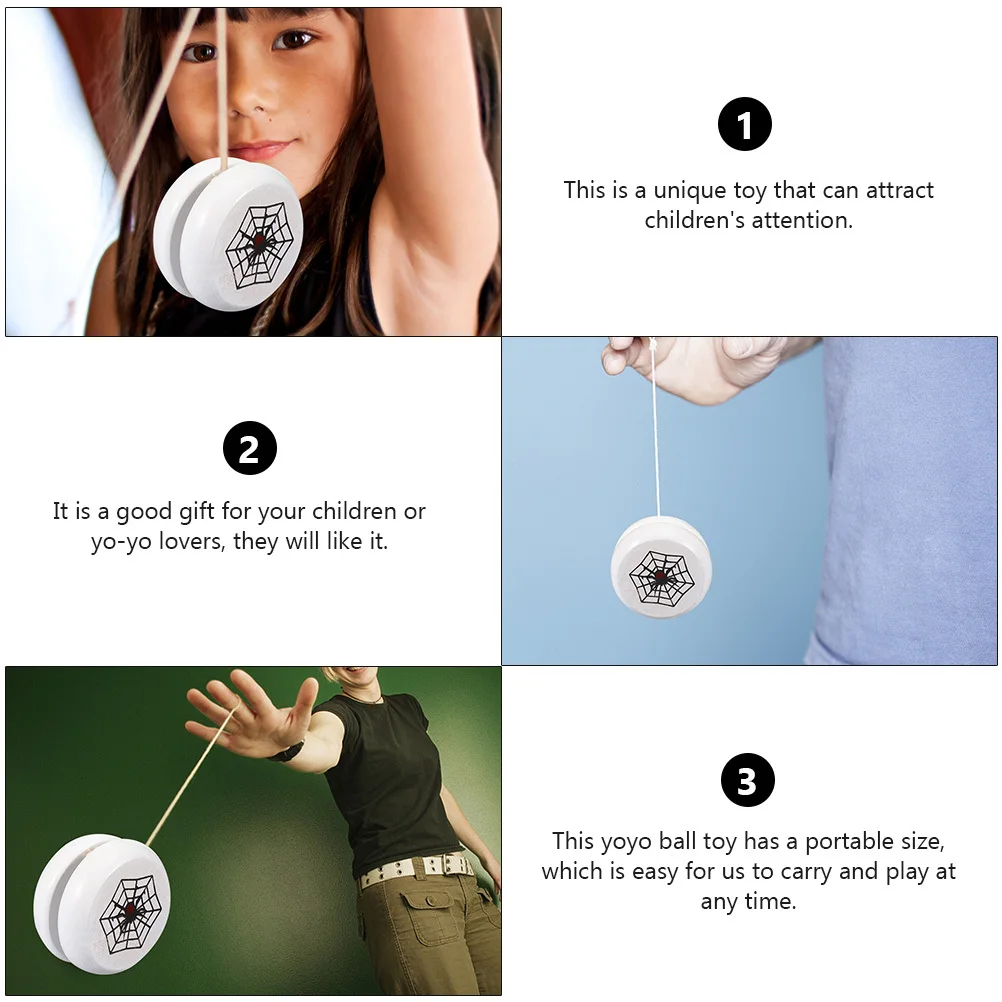 1

This is a unique toy that can attract children's attention.

2

It is a good gift for your children or yo-yo lovers, they will like it.

3

This yoyo ball toy has a portable size, which is easy for us to carry and play at any time.