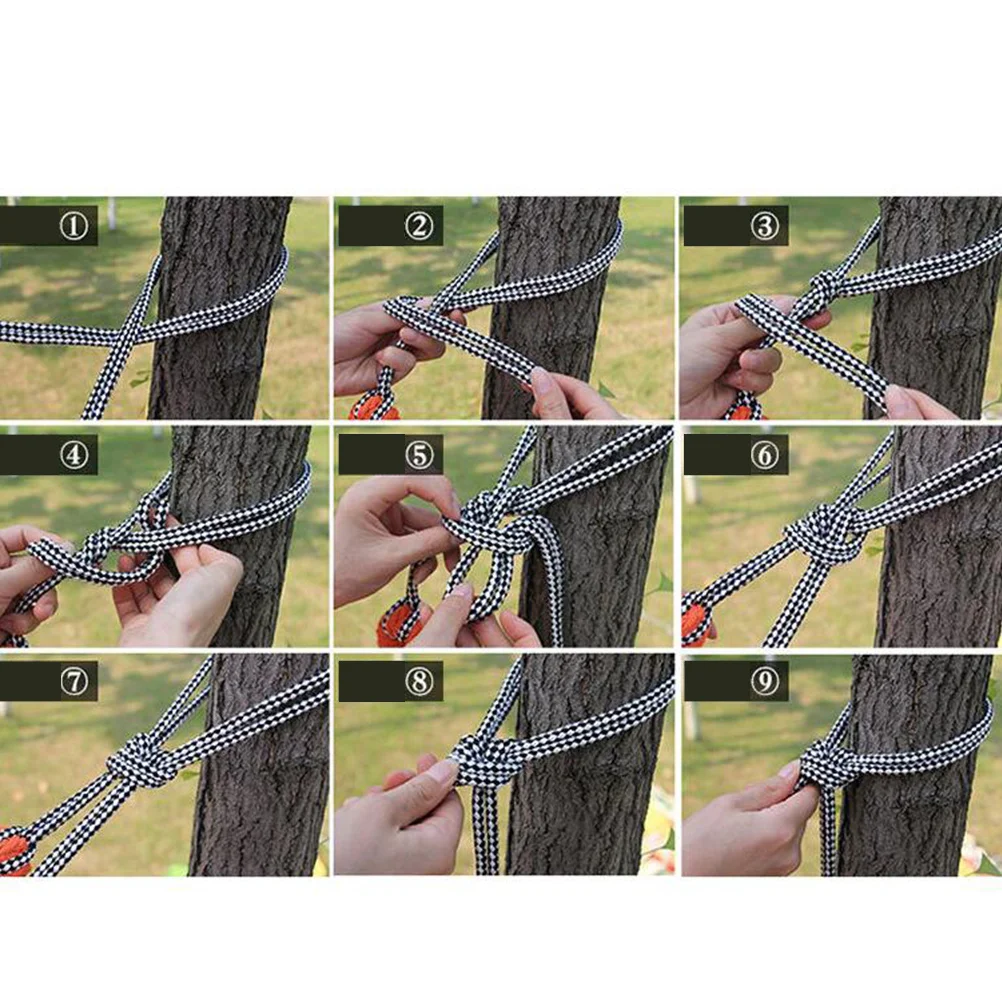 ①
②
③
④
⑤
⑥
⑦
⑧
⑨