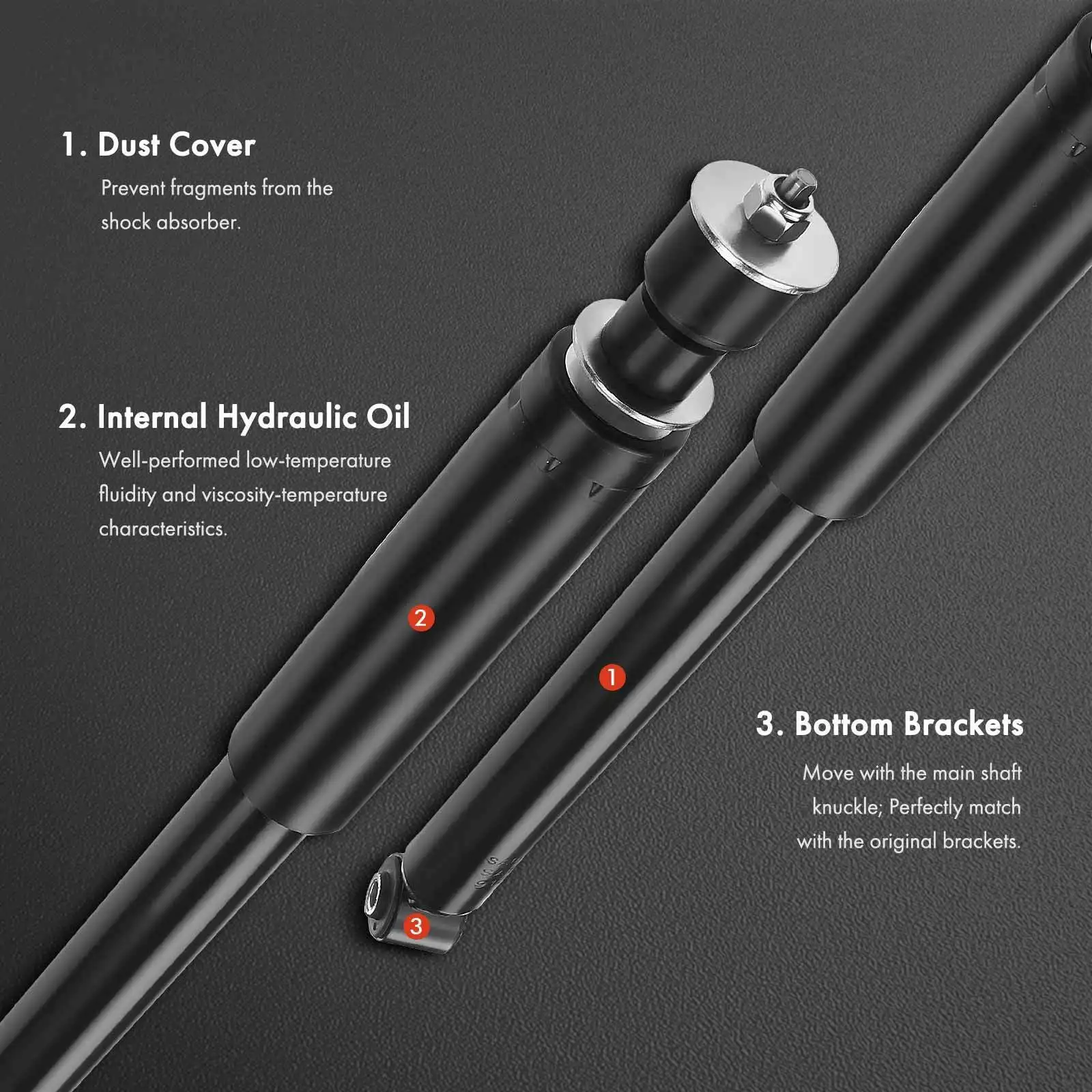 1. Dust Cover

Prevent fragments from the shock absorber.

2. Internal Hydraulic Oil

Well-performed low-temperature fluidity and viscosity-temperature characteristics.

2

1

3. Bottom Brackets

Move with the main shaft knuckle; Perfectly match with the original brackets.

3