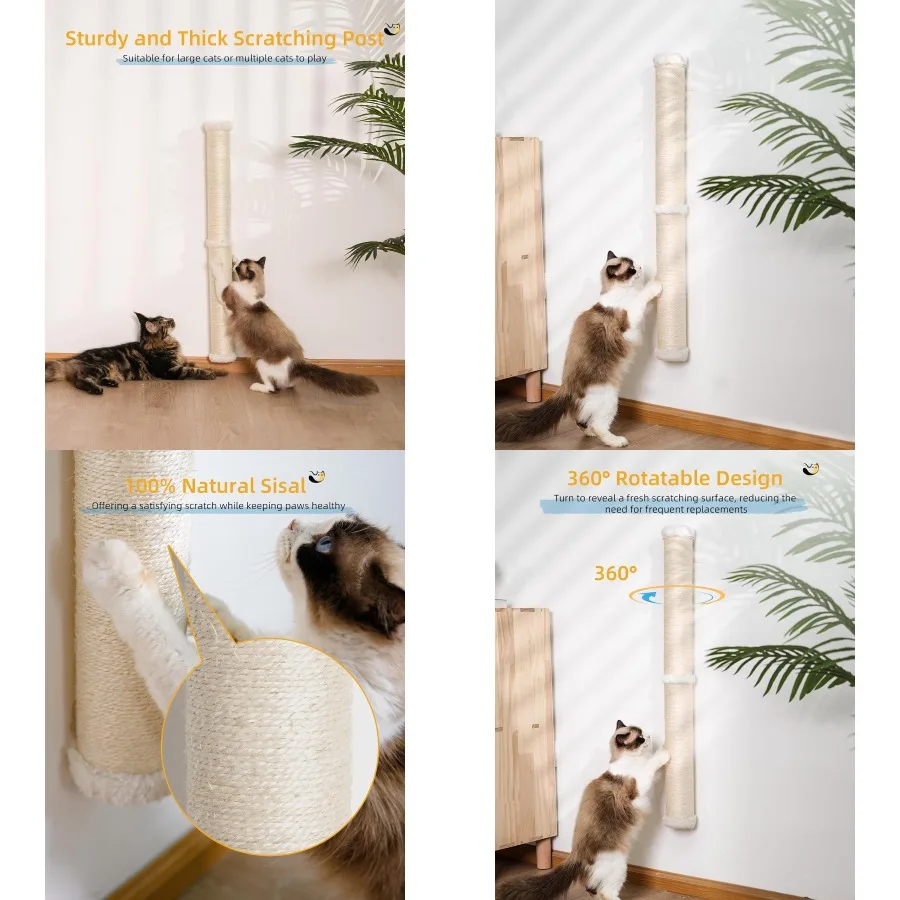 Sturdy and Thick Scratching Post

Suitable for large cats or multiple cats to play

100% Natural Sisal

Offering a satisfying scratch while keeping paws healthy

360° Rotatable Design

Turn to reveal a fresh scratching surface, reducing the need for frequent replacements

360°