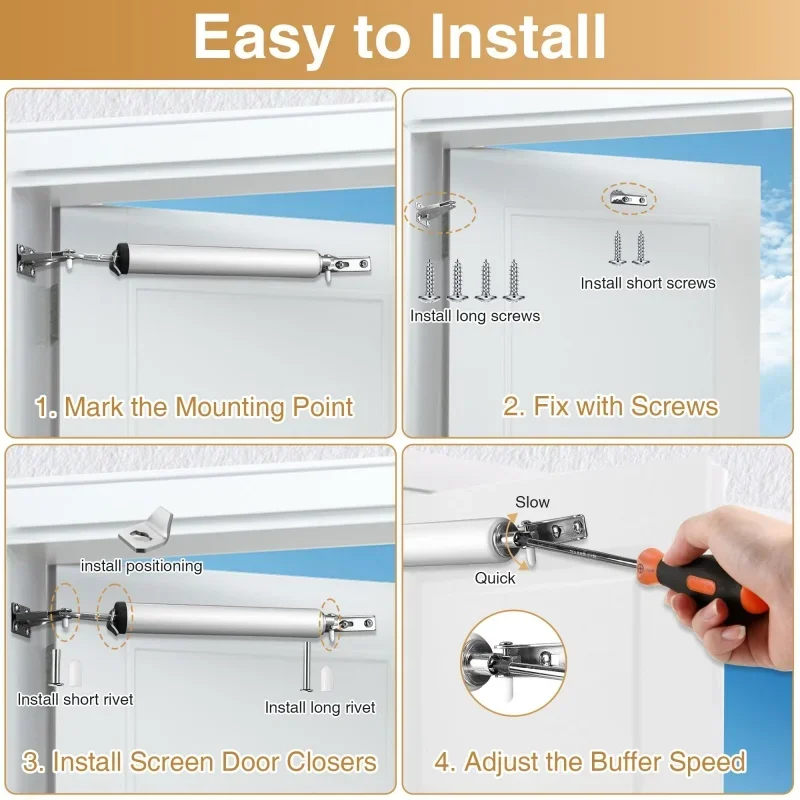 Easy to Install

1. Mark the Mounting Point

Install long screws

Install short screws

2. Fix with Screws

install positioning

Install short rivet

Install long rivet

3. Install Screen Door Closers

Slow

Quick

4. Adjust the Buffer Speed