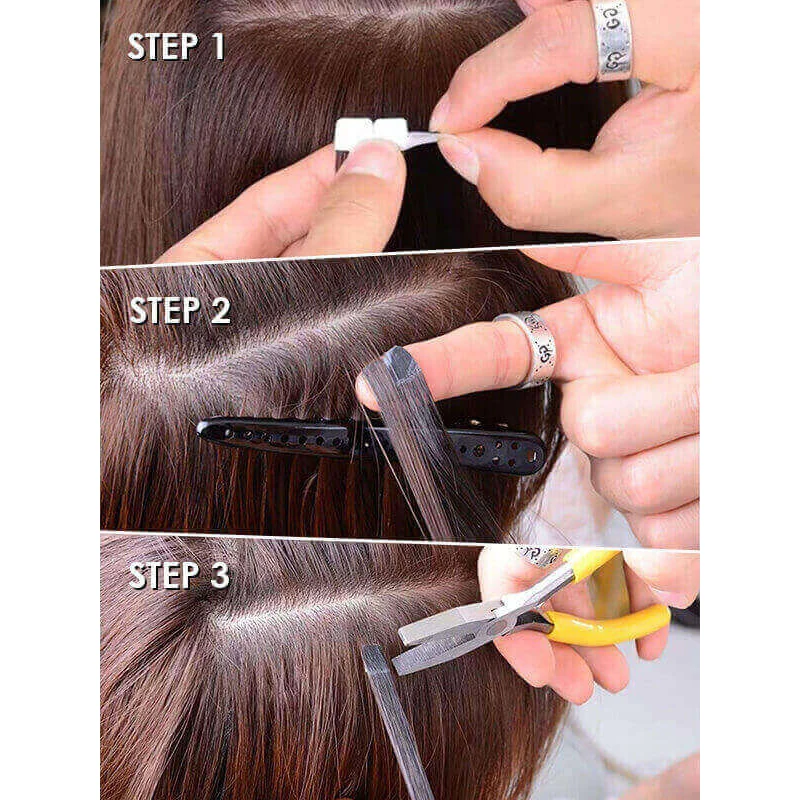 STEP 1

STEP 2

STEP 3