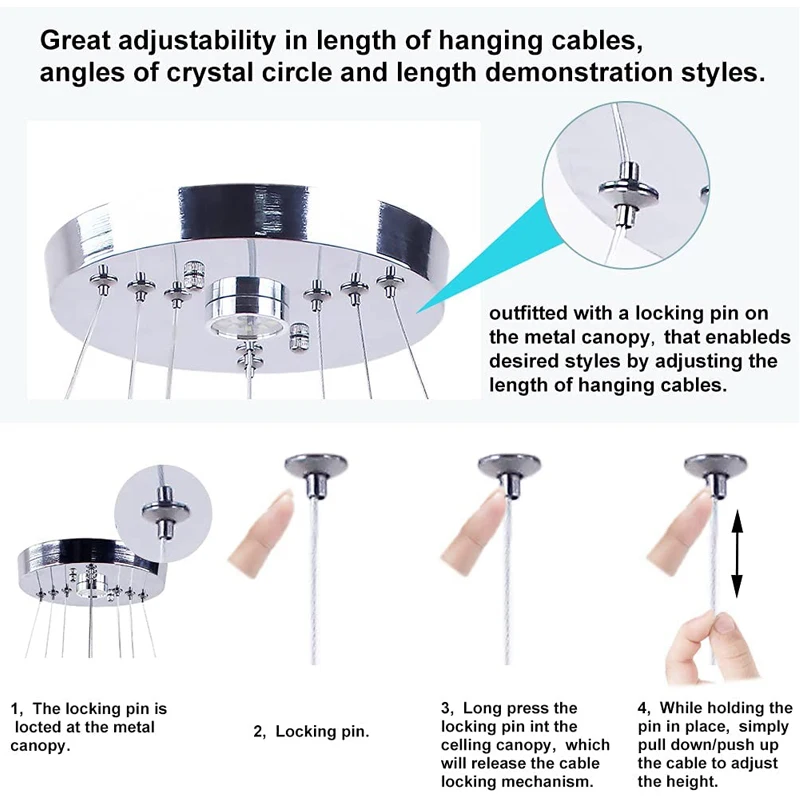 Great adjustability in length of hanging cables, angles of crystal circle and length demonstration styles.

outfitted with a locking pin on the metal canopy, that enableds desired styles by adjusting the length of hanging cables.

1, The locking pin is locted at the metal canopy.

2, Locking pin.

3, Long press the locking pin int the celling canopy, which will release the cable locking mechanism.

4, While holding the pin in place, simply pull down/push up the cable to adjust the height.