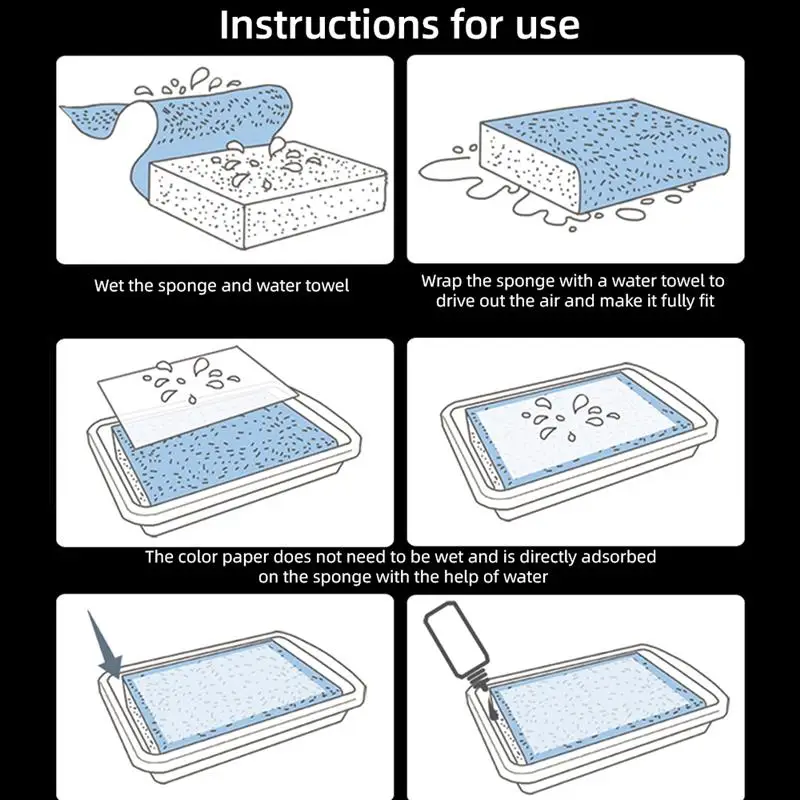 Instructions for use

Wet the sponge and water towel

Wrap the sponge with a water towel to drive out the air and make it fully fit

The color paper does not need to be wet and is directly adsorbed on the sponge with the help of water