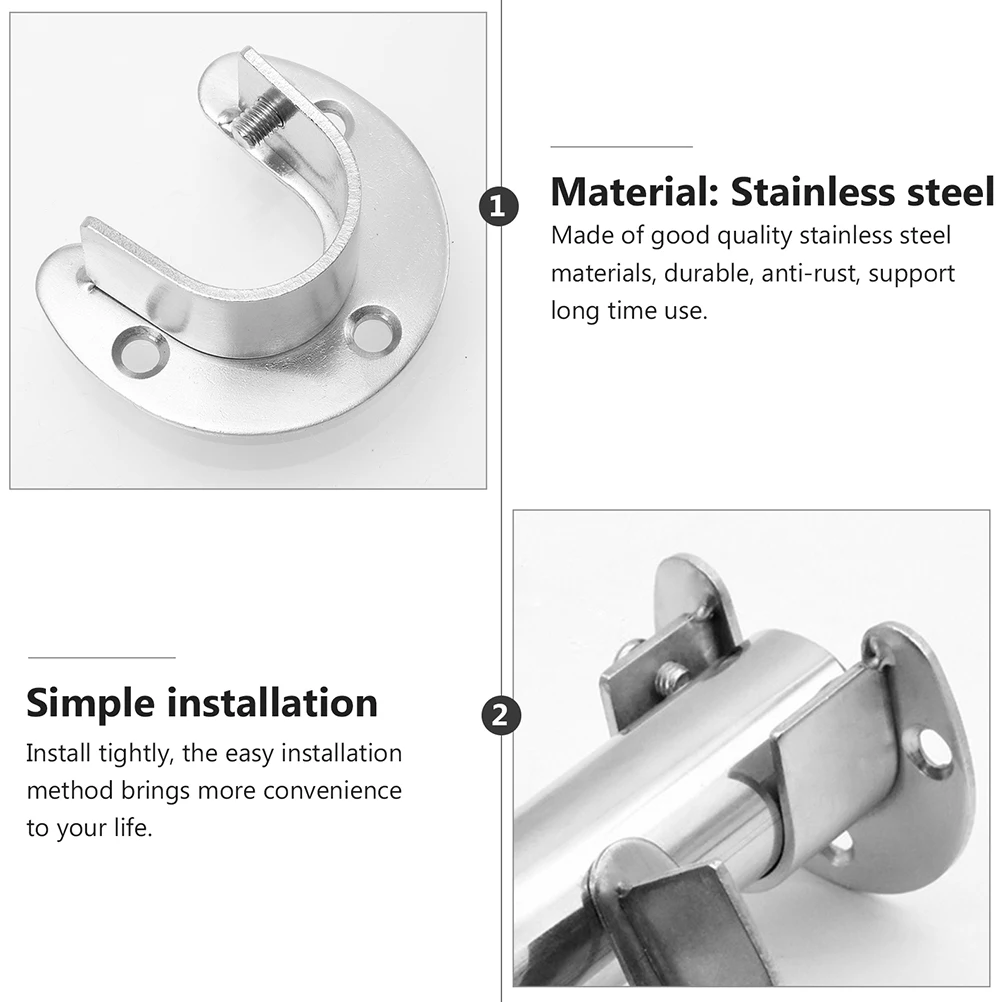 1

Material: Stainless steel

Made of good quality stainless steel materials, durable, anti-rust, support long time use.

Simple installation

Install tightly, the easy installation method brings more convenience to your life.

2