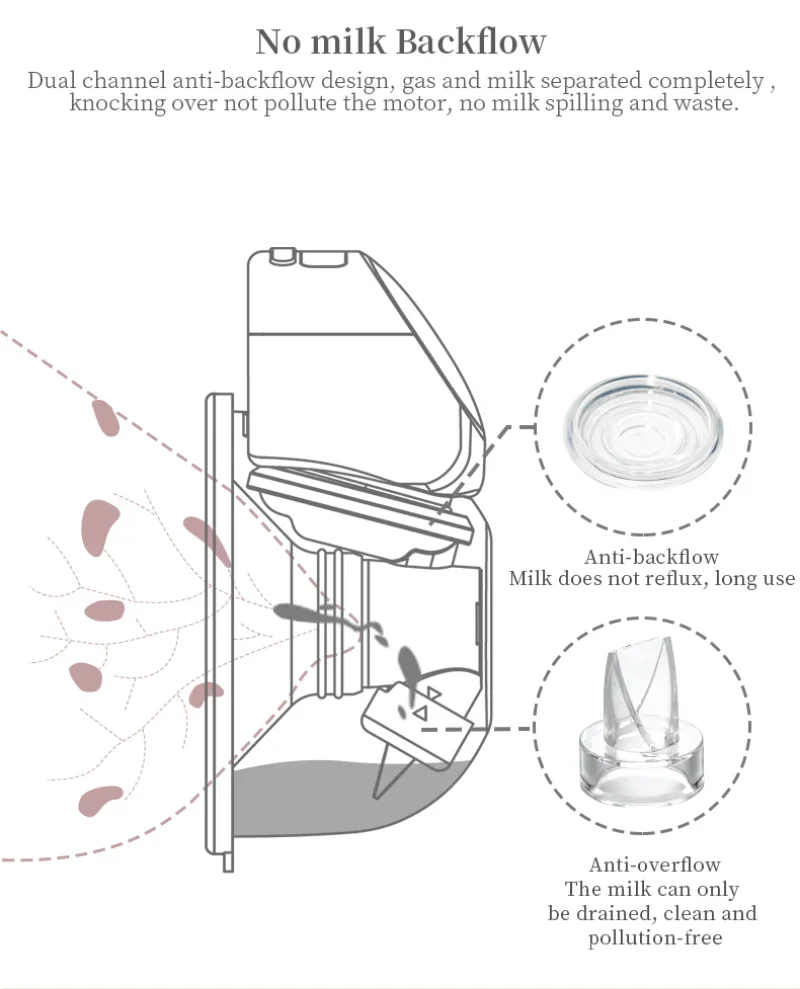 No milk Backflow

Dual channel anti-backflow design, gas and milk separated completely , knocking over not pollute the motor, no milk spilling and waste.

Anti-backflow
Milk does not reflux, long use

Anti-overflow
The milk can only be drained, clean and pollution-free