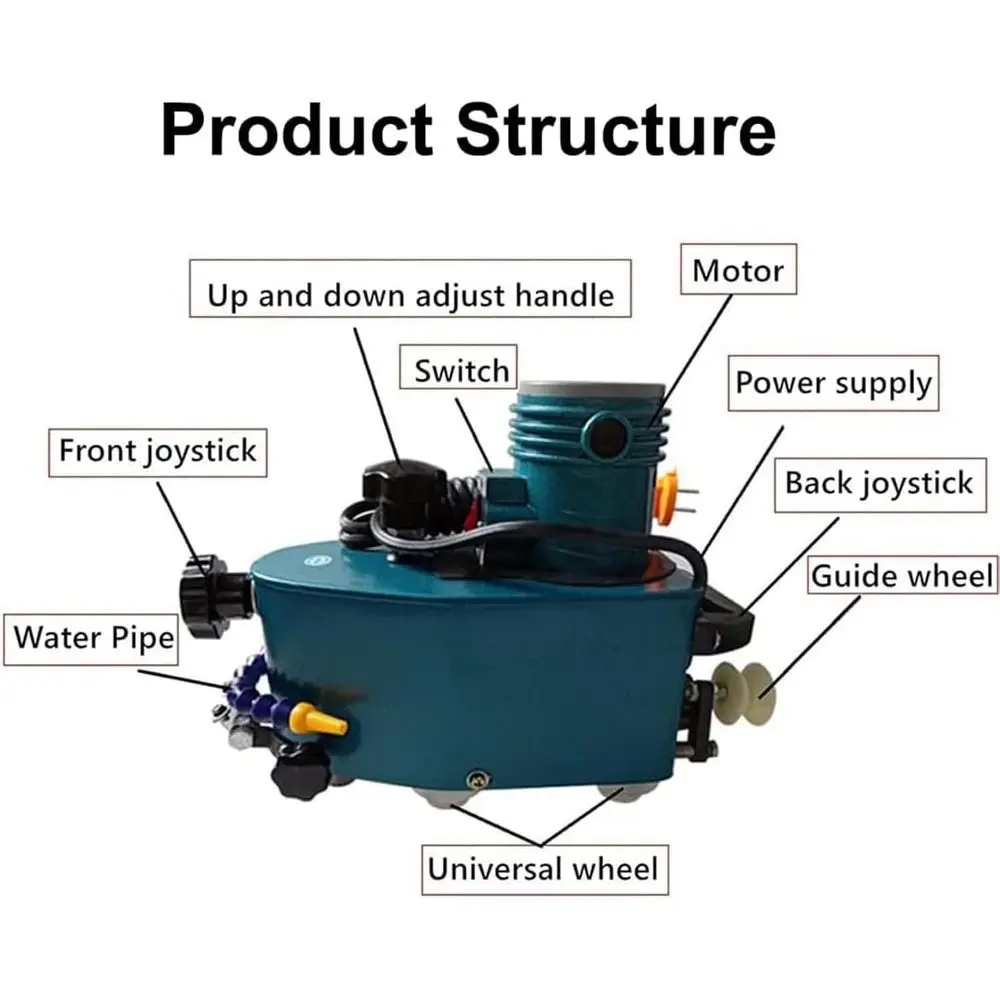 Product Structure

Up and down adjust handle

Motor

Switch

Power supply

Front joystick

Back joystick

Guide wheel

Water Pipe

Universal wheel