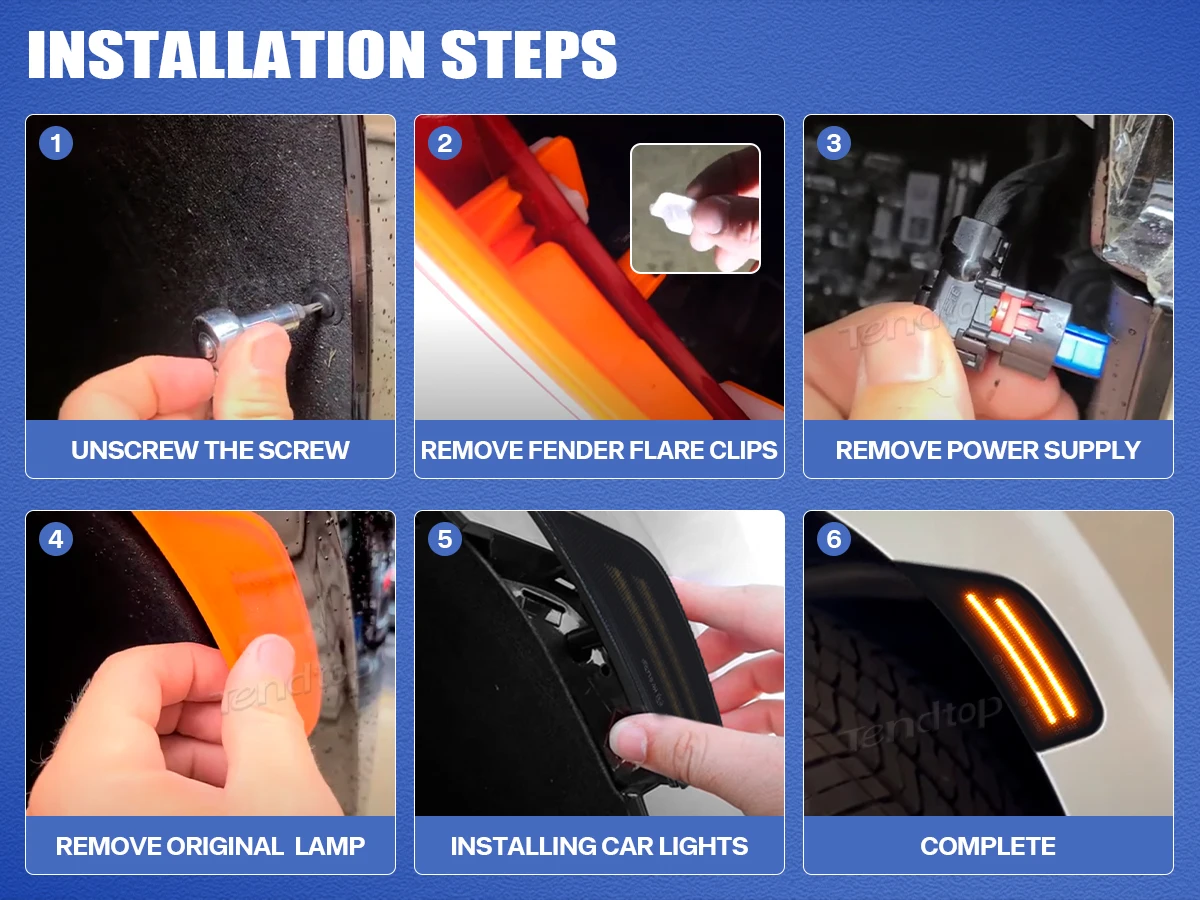 INSTALLATION STEPS

1
UNSCREW THE SCREW

2
REMOVE FENDER FLARE CLIPS

3
Tendtop
REMOVE POWER SUPPLY

4
Tendtop
REMOVE ORIGINAL LAMP

5
INSTALLING CAR LIGHTS

6
Tendtop
COMPLETE