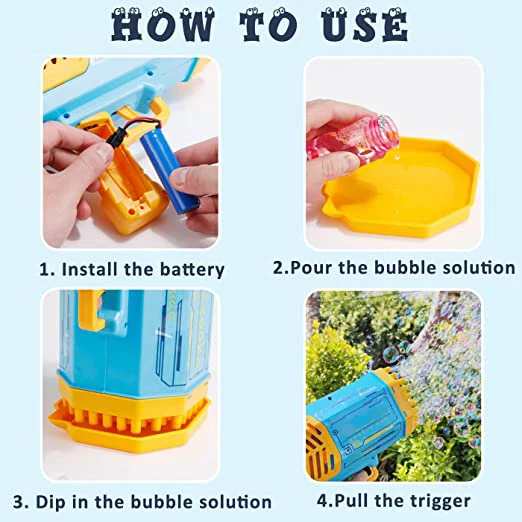 HOW TO USE

1. Install the battery

2.Pour the bubble solution

3. Dip in the bubble solution

4.Pull the trigger