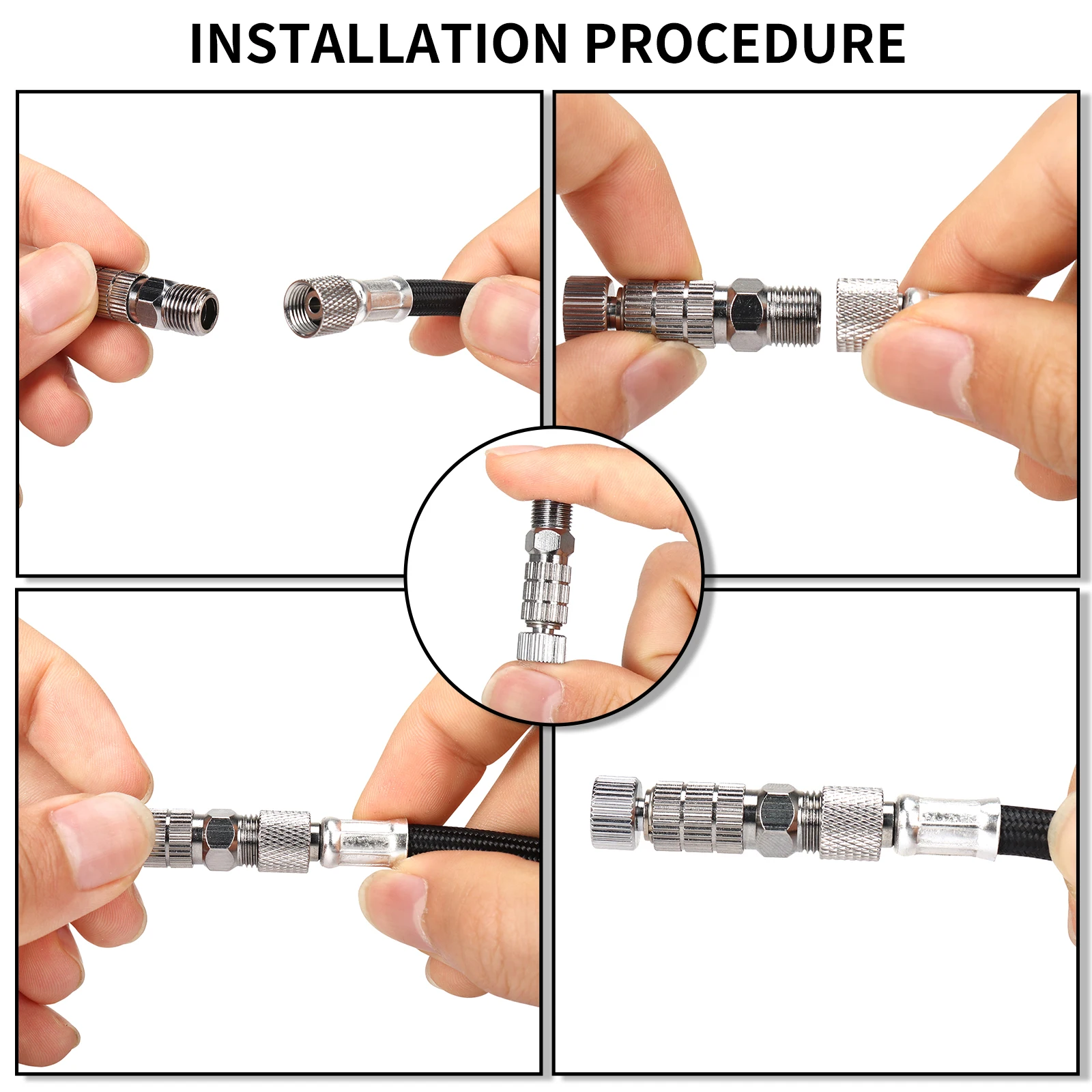 INSTALLATION PROCEDURE