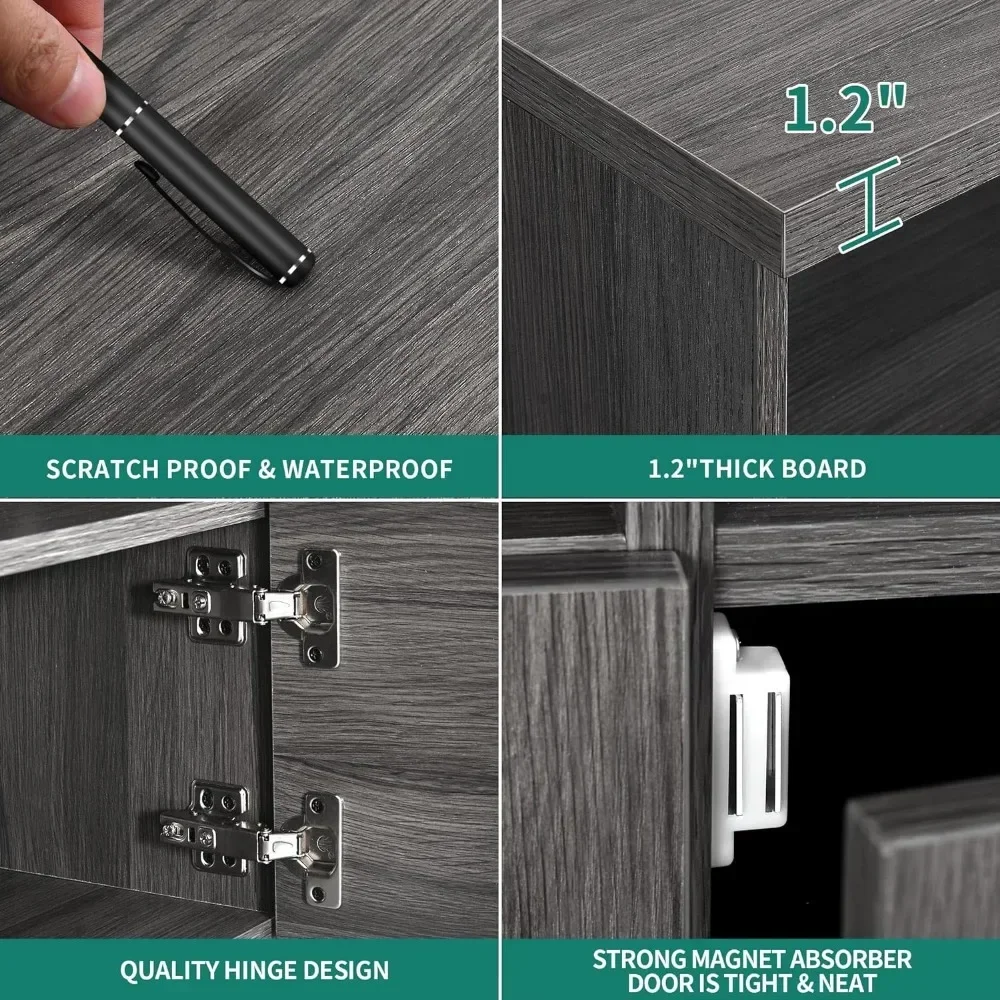 1.2"

SCRATCH PROOF & WATERPROOF

1.2"THICK BOARD

QUALITY HINGE DESIGN

STRONG MAGNET ABSORBER
DOOR IS TIGHT & NEAT