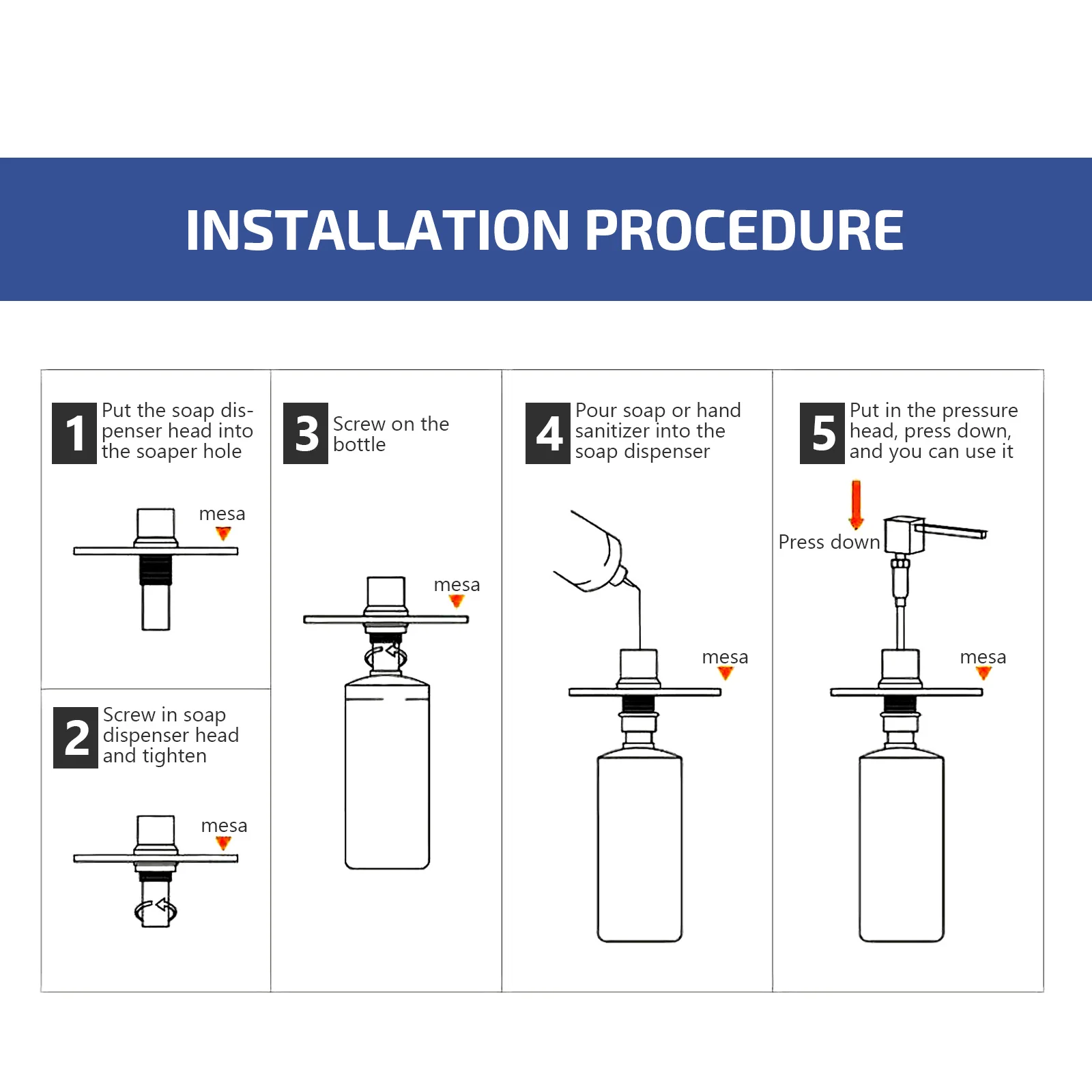 INSTALLATION PROCEDURE

1 Put the soap dispenser head into the soaper hole

mesa

2 Screw in soap dispenser head and tighten

mesa

3 Screw on the bottle

mesa

4 Pour soap or hand sanitizer into the soap dispenser

mesa

5 Put in the pressure head, press down, and you can use it

Press down

mesa