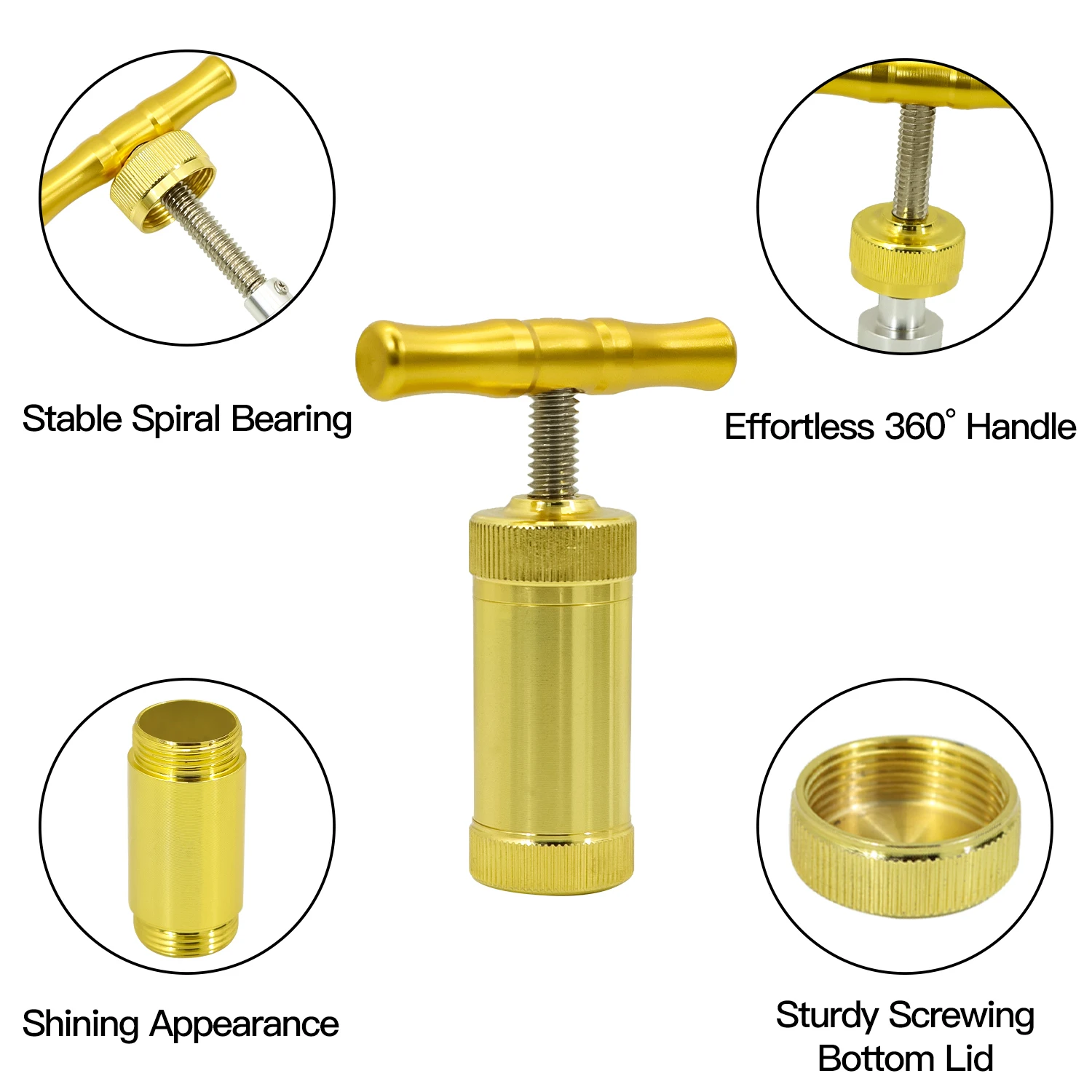 Stable Spiral Bearing

Effortless 360° Handle

Shining Appearance

Sturdy Screwing Bottom Lid