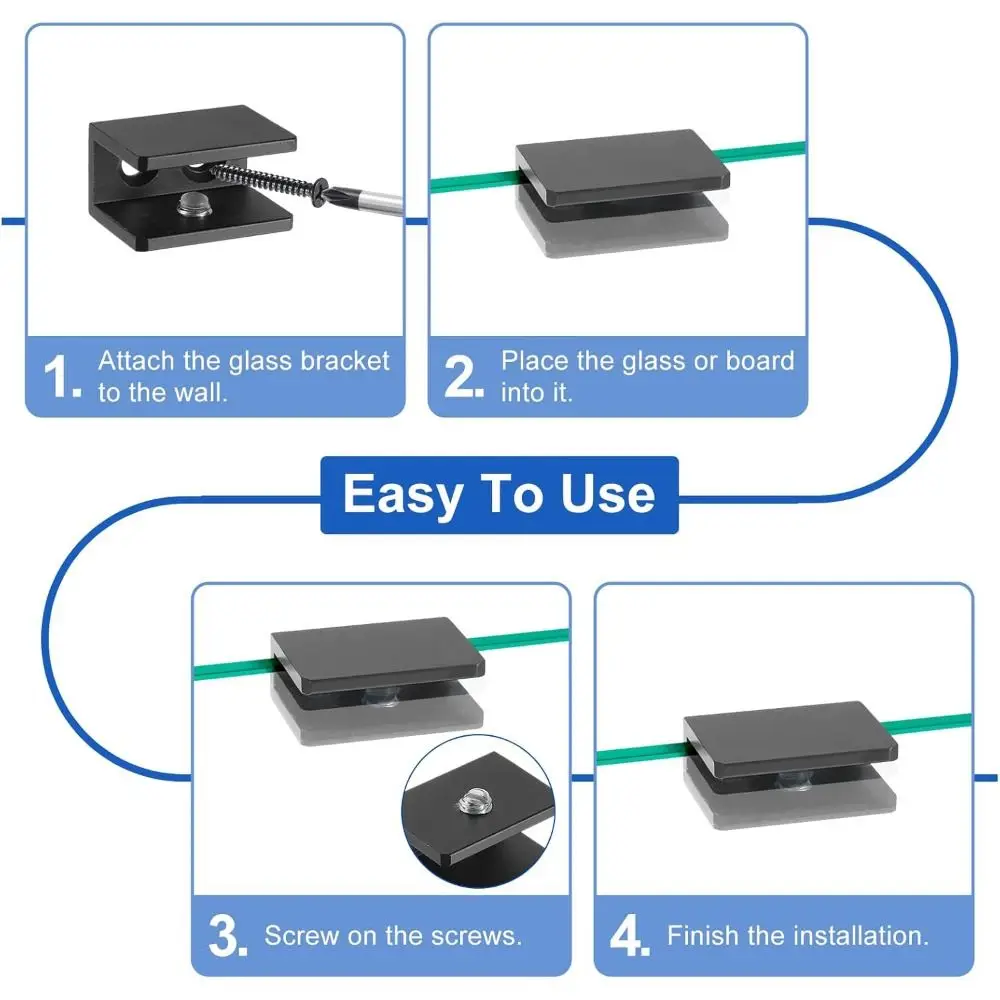 1. Attach the glass bracket to the wall.

2. Place the glass or board into it.

Easy To Use

3. Screw on the screws.

4. Finish the installation.