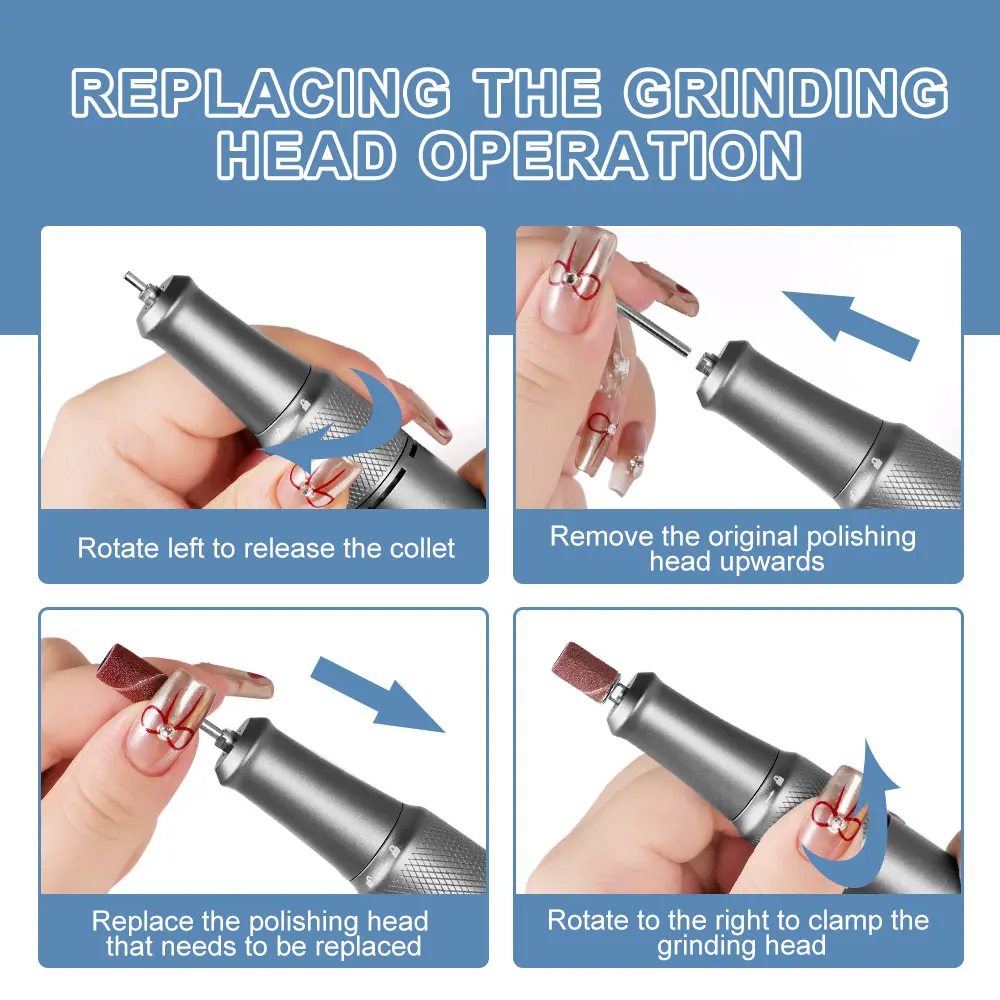 REPLACING THE GRINDING HEAD OPERATION

Rotate left to release the collet

Remove the original polishing head upwards

Replace the polishing head that needs to be replaced

Rotate to the right to clamp the grinding head