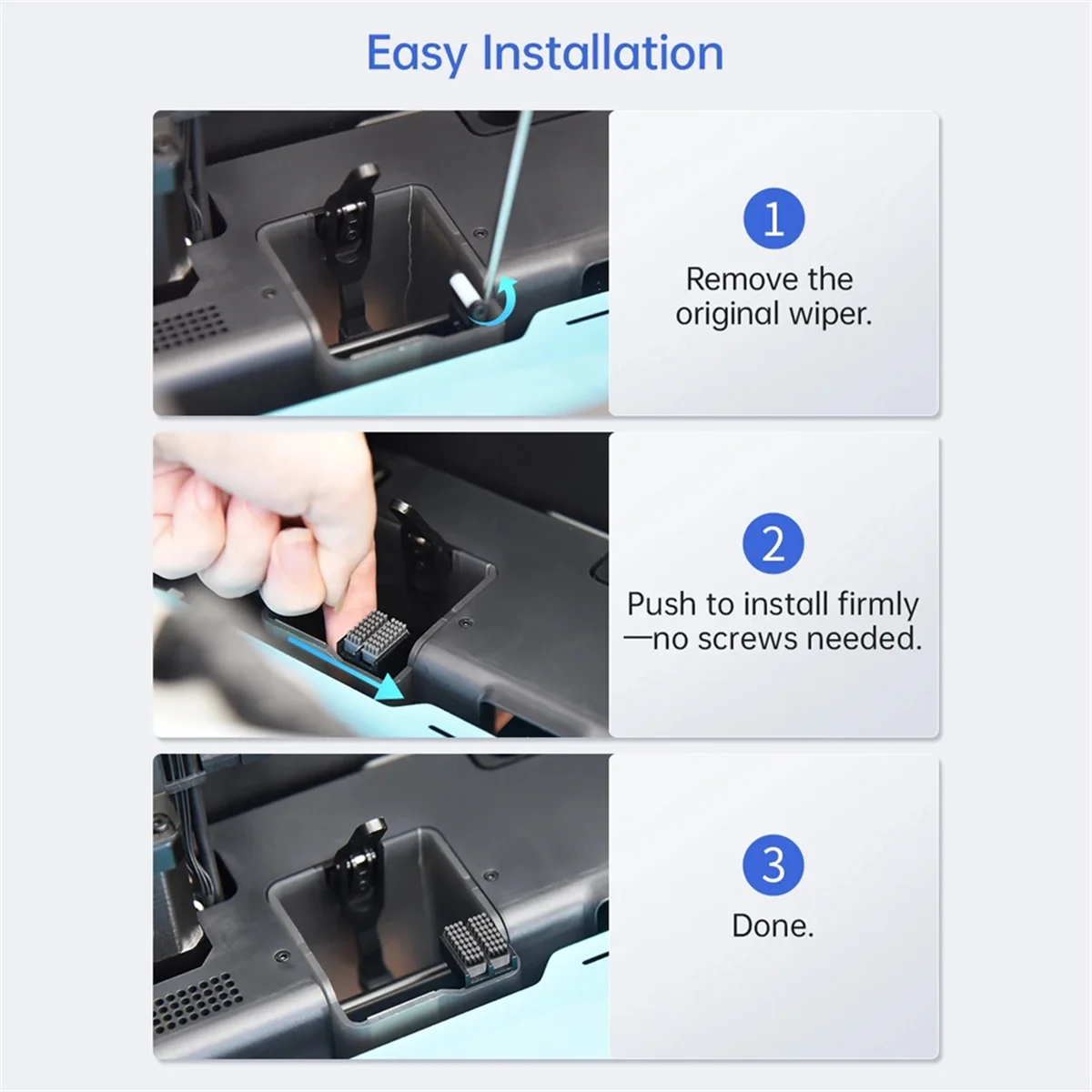 Easy Installation

1
Remove the original wiper.

2
Push to install firmly —no screws needed.

3
Done.