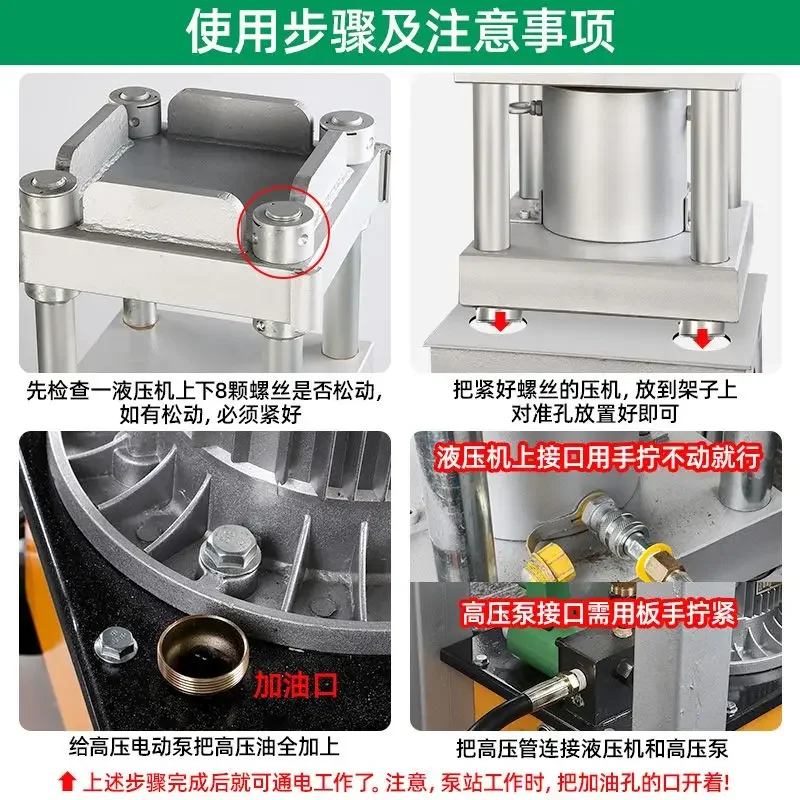 使用步骤及注意事项

先检查一液压机上下8颗螺丝是否松动，如有松动，必须紧好

把紧好螺丝的压机，放到架子上对准孔放置好即可

加油口

给高压电动泵把高压油全加上

液压机上接口用手拧不动就行

高压泵接口需用板手拧紧

把高压管连接液压机和高压泵

上述步骤完成后就可通电工作了。注意，泵站工作时，把加油孔的口开着！