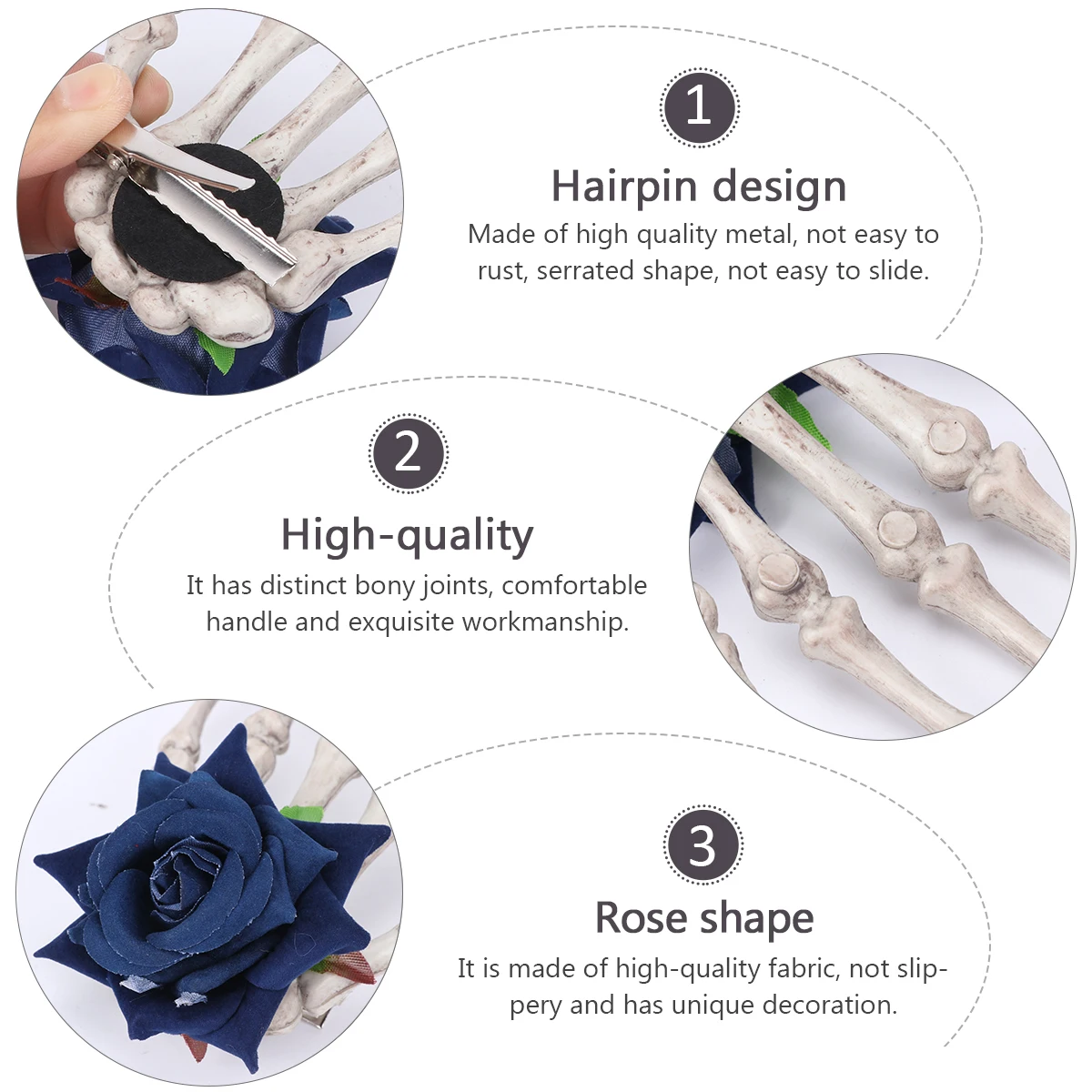 1

Hairpin design

Made of high quality metal, not easy to rust, serrated shape, not easy to slide.

2

High-quality

It has distinct bony joints, comfortable handle and exquisite workmanship.

3

Rose shape

It is made of high-quality fabric, not slippery and has unique decoration.